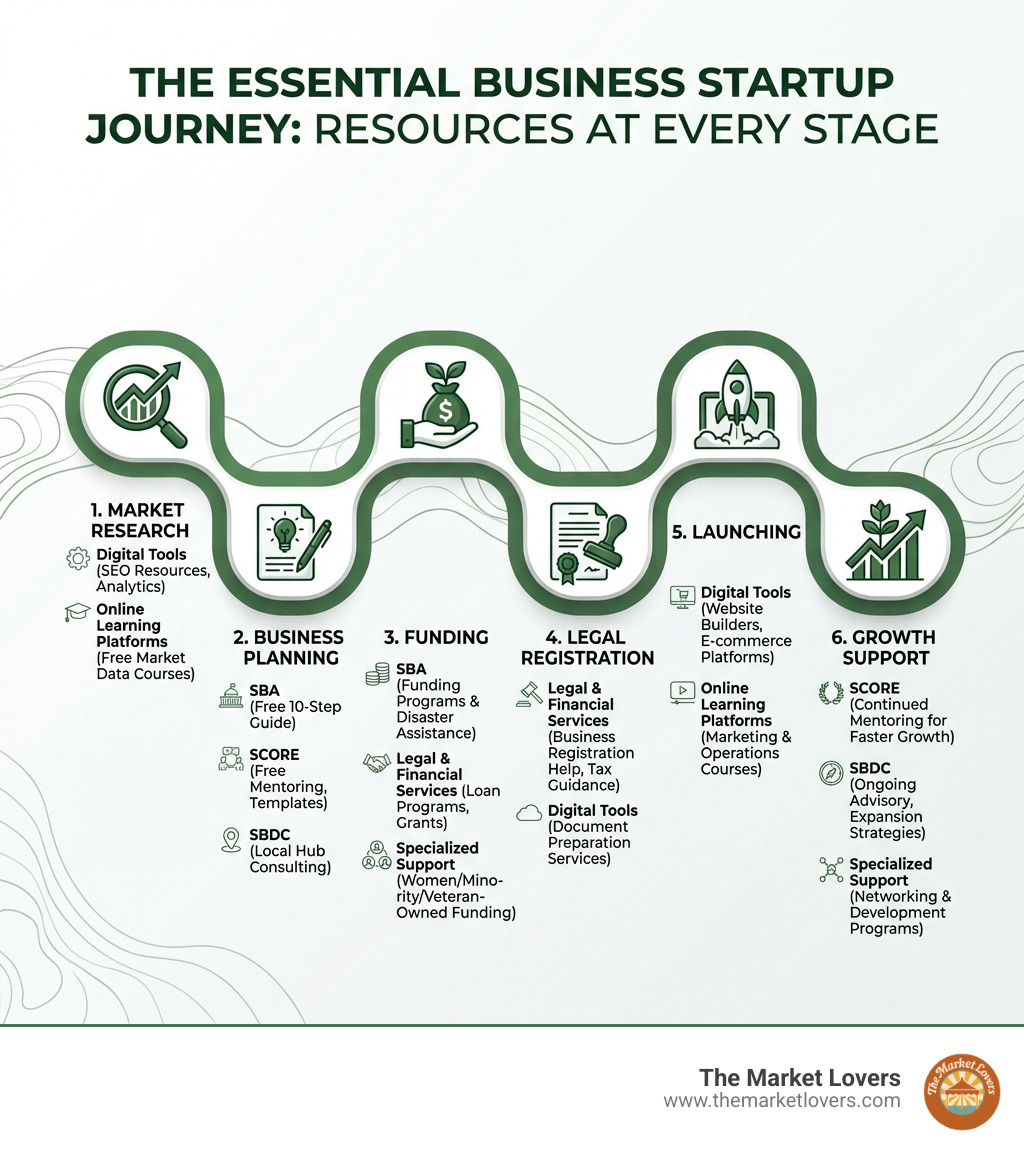 THE ESSENTIAL BUSINESS STARTUP JOURNEY: RESOURCES AT EVERY STAGE

1. MARKET RESEARCH

Digital Tools (SEO Resources, Analytics)

Online Learning Platforms (Free Market Data Courses)

2. BUSINESS PLANNING

SBA (Free 10-Step Guide)

SCORE (Free Mentoring, Templates)

SBDC (Local Hub Consulting)

3. FUNDING

SBA (Funding Programs & Disaster Assistance)

Legal & Financial Services (Loan Programs, Grants)

Specialized Support (Women/Minority/Veteran-Owned Funding)

4. LEGAL REGISTRATION

Legal & Financial Services (Business Registration Help, Tax Guidance)

Digital Tools (Document Preparation Services)

5. LAUNCHING

Digital Tools (Website Builders, E-commerce Platforms)

Online Learning Platforms (Marketing & Operations Courses)

6. GROWTH SUPPORT

SCORE (Continued Mentoring for Faster Growth)

SBDC (Ongoing Advisory, Expansion Strategies)

Specialized Support (Networking & Development Programs)

The Market Lovers
www.themarketlovers.com

The Market Lovers