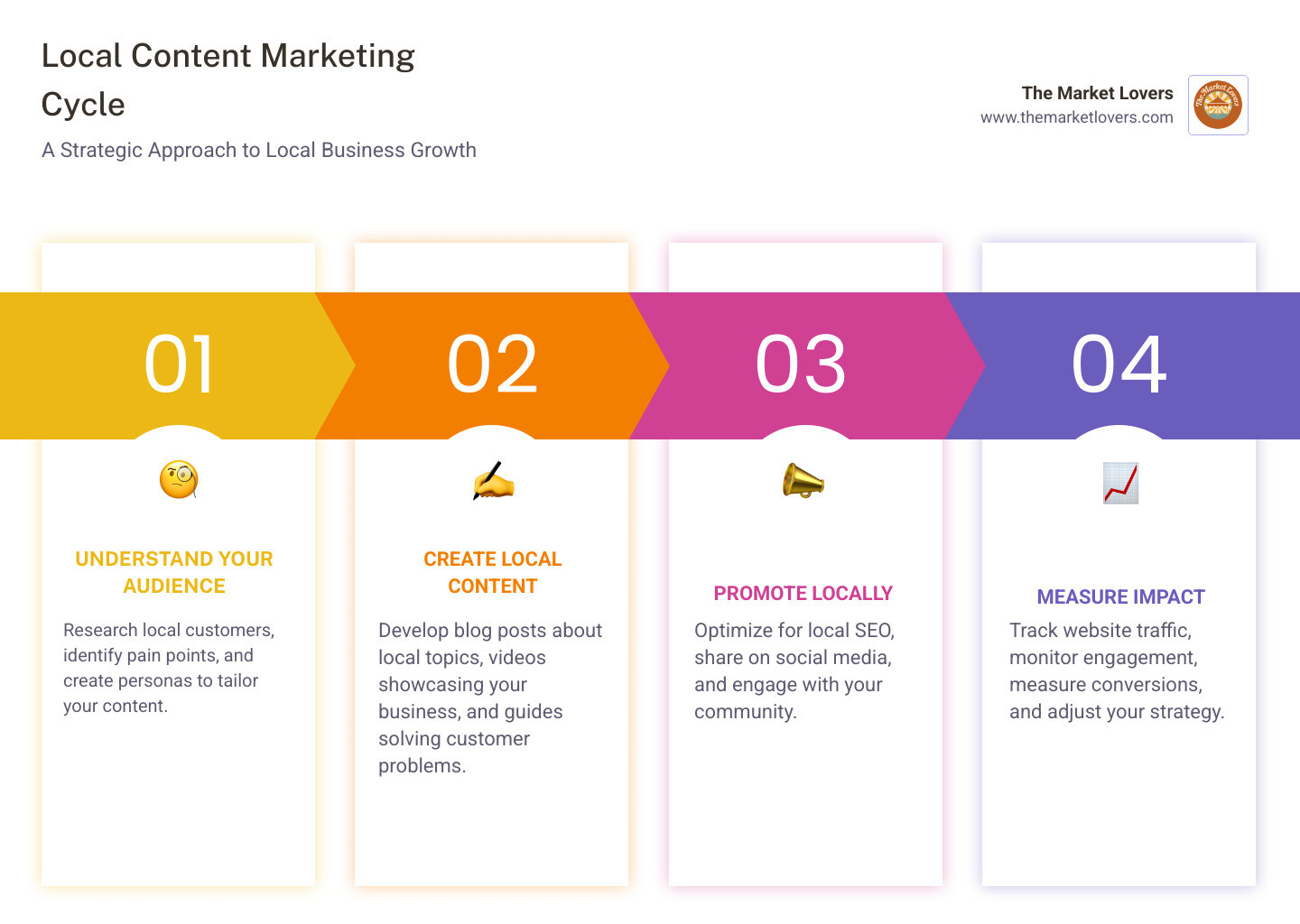 Local Content Marketing Cycle

A Strategic Approach to Local Business Growth

The Market Lovers
www.themarketlovers.com

The Market Lovers

01

UNDERSTAND YOUR AUDIENCE

Research local customers, identify pain points, and create personas to tailor your content.

02

CREATE LOCAL CONTENT

Develop blog posts about local topics, videos showcasing your business, and guides solving customer problems.

03

PROMOTE LOCALLY

Optimize for local SEO, share on social media, and engage with your community.

04

MEASURE IMPACT

Track website traffic, monitor engagement, measure conversions, and adjust your strategy.