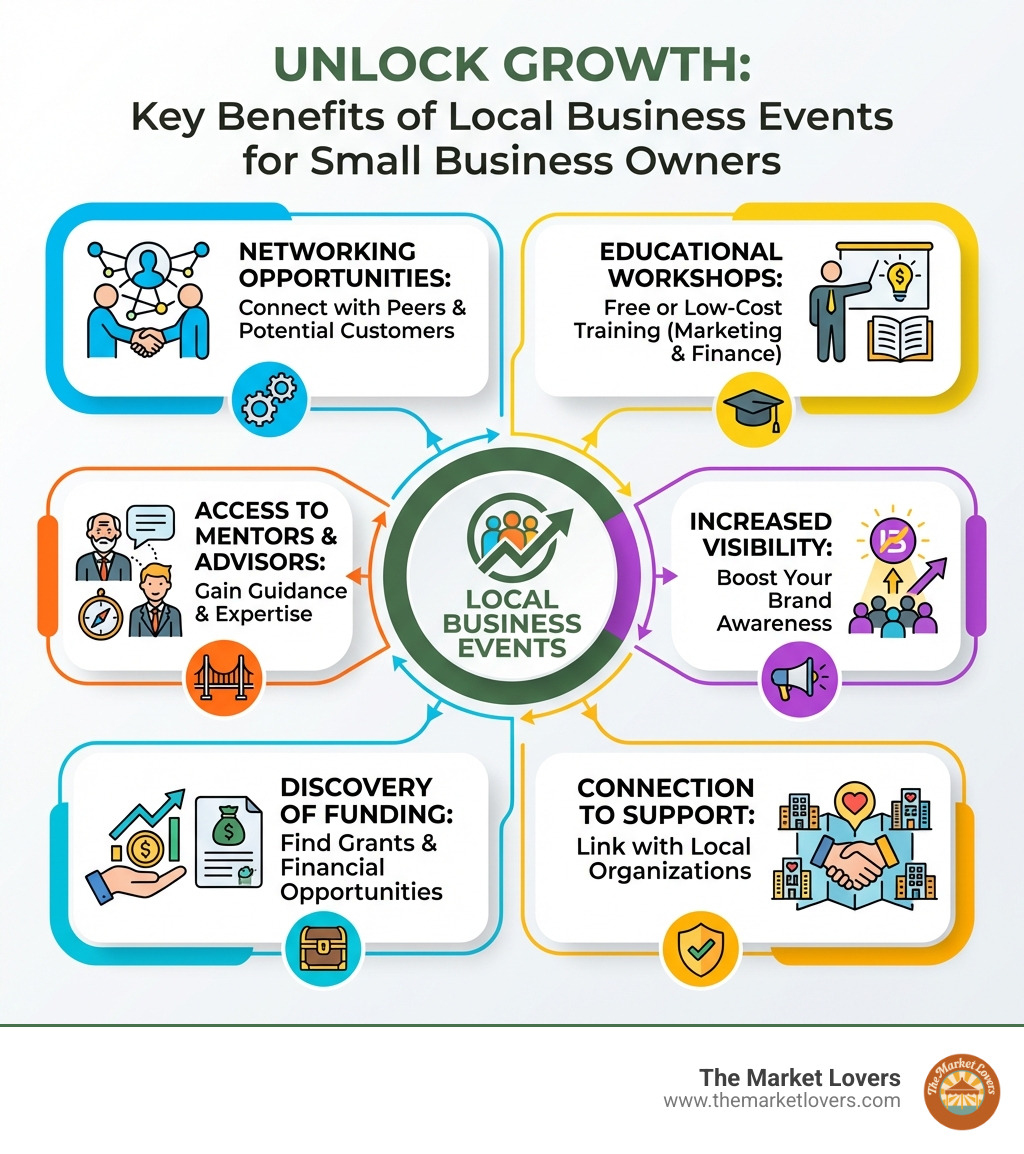 UNLOCK GROWTH:
Key Benefits of Local Business Events for Small Business Owners

NETWORKING OPPORTUNITIES:
Connect with Peers & Potential Customers

EDUCATIONAL WORKSHOPS:
Free or Low-Cost Training (Marketing & Finance)

ACCESS TO MENTORS & ADVISORS:
Gain Guidance & Expertise

LOCAL BUSINESS EVENTS

INCREASED VISIBILITY:
Boost Your Brand Awareness

DISCOVERY OF FUNDING:
Find Grants & Financial Opportunities

CONNECTION TO SUPPORT:
Link with Local Organizations

The Market Lovers
www.themarketlovers.com

The Market Lovers