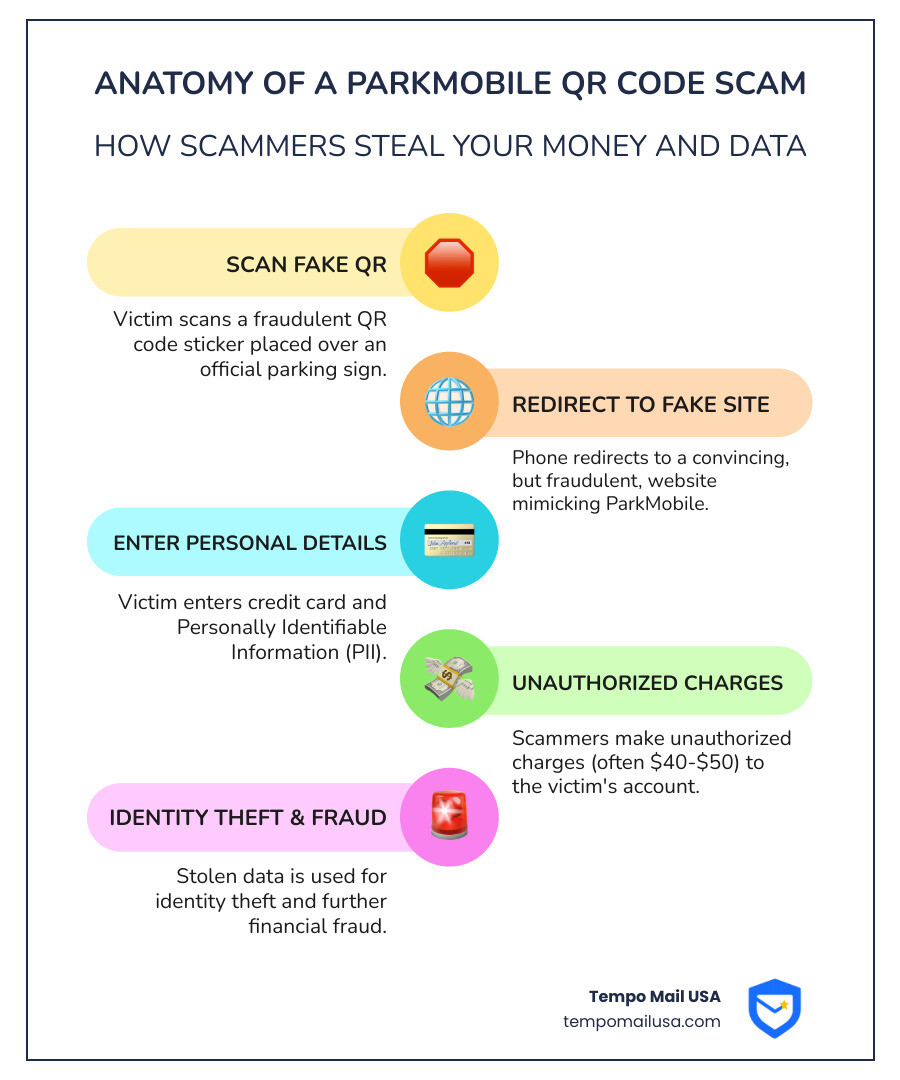 ANATOMY OF A PARKMOBILE QR CODE SCAM

HOW SCAMMERS STEAL YOUR MONEY AND DATA

SCAN FAKE QR

Victim scans a fraudulent QR code sticker placed over an official parking sign.

REDIRECT TO FAKE SITE

Phone redirects to a convincing, but fraudulent, website mimicking ParkMobile.

ENTER PERSONAL DETAILS

Victim enters credit card and Personally Identifiable Information (PII).

UNAUTHORIZED CHARGES

Scammers make unauthorized charges (often \$40-\$50) to the victim's account.

IDENTITY THEFT & FRAUD

Stolen data is used for identity theft and further financial fraud.

Tempo Mail USA
tempomailusa.com