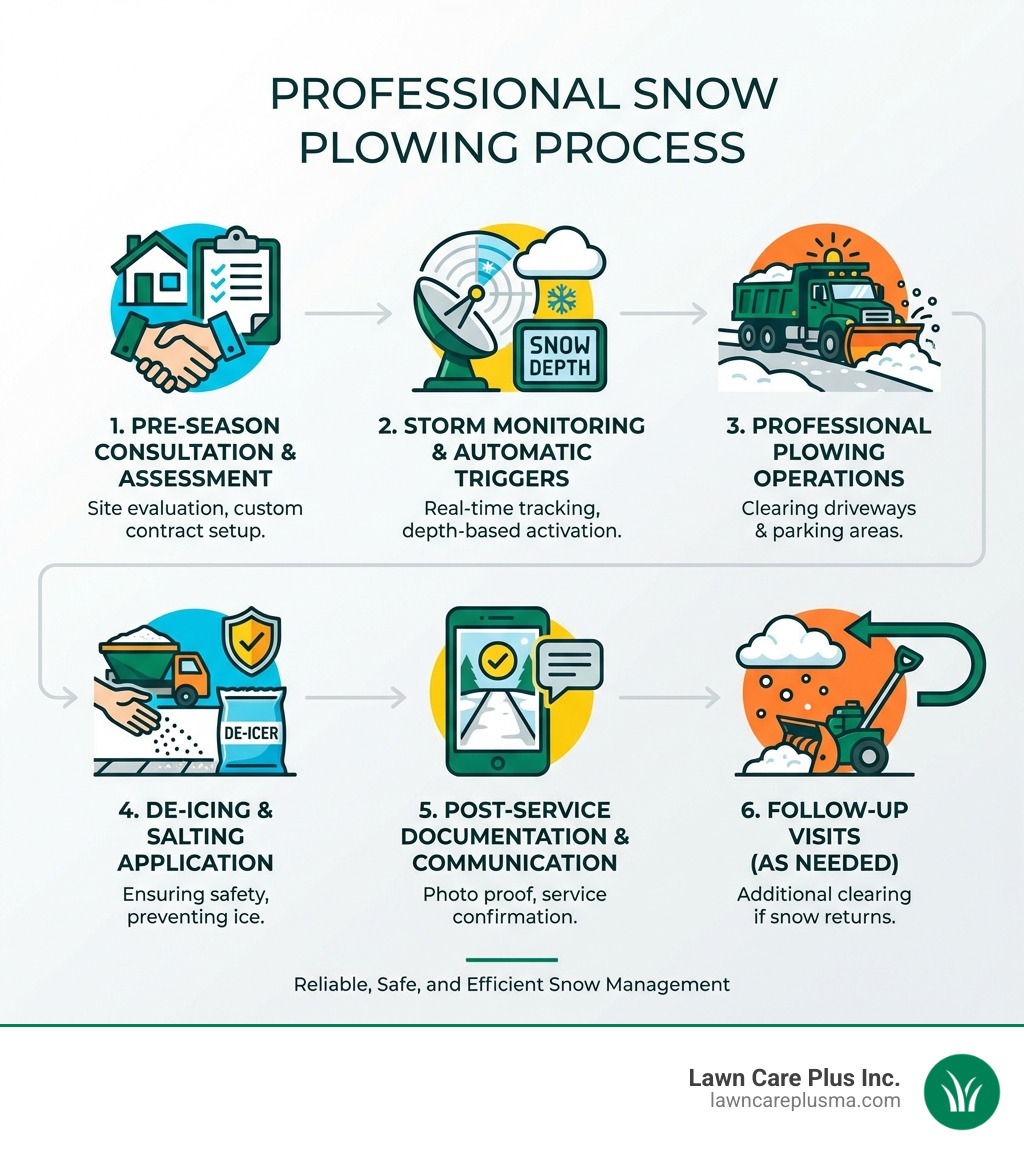 PROFESSIONAL SNOW PLOWING PROCESS

SNOW DEPTH

1. PRE-SEASON CONSULTATION & ASSESSMENT
Site evaluation, custom contract setup.

2. STORM MONITORING & AUTOMATIC TRIGGERS
Real-time tracking, depth-based activation.

3. PROFESSIONAL PLOWING OPERATIONS
Clearing driveways & parking areas.

DE-ICER

4. DE-ICING & SALTING APPLICATION
Ensuring safety, preventing ice.

5. POST-SERVICE DOCUMENTATION & COMMUNICATION
Photo proof, service confirmation.

6. FOLLOW-UP VISITS (AS NEEDED)
Additional clearing if snow returns.

Reliable, Safe, and Efficient Snow Management

Lawn Care Plus Inc.
lawncareplusma.com