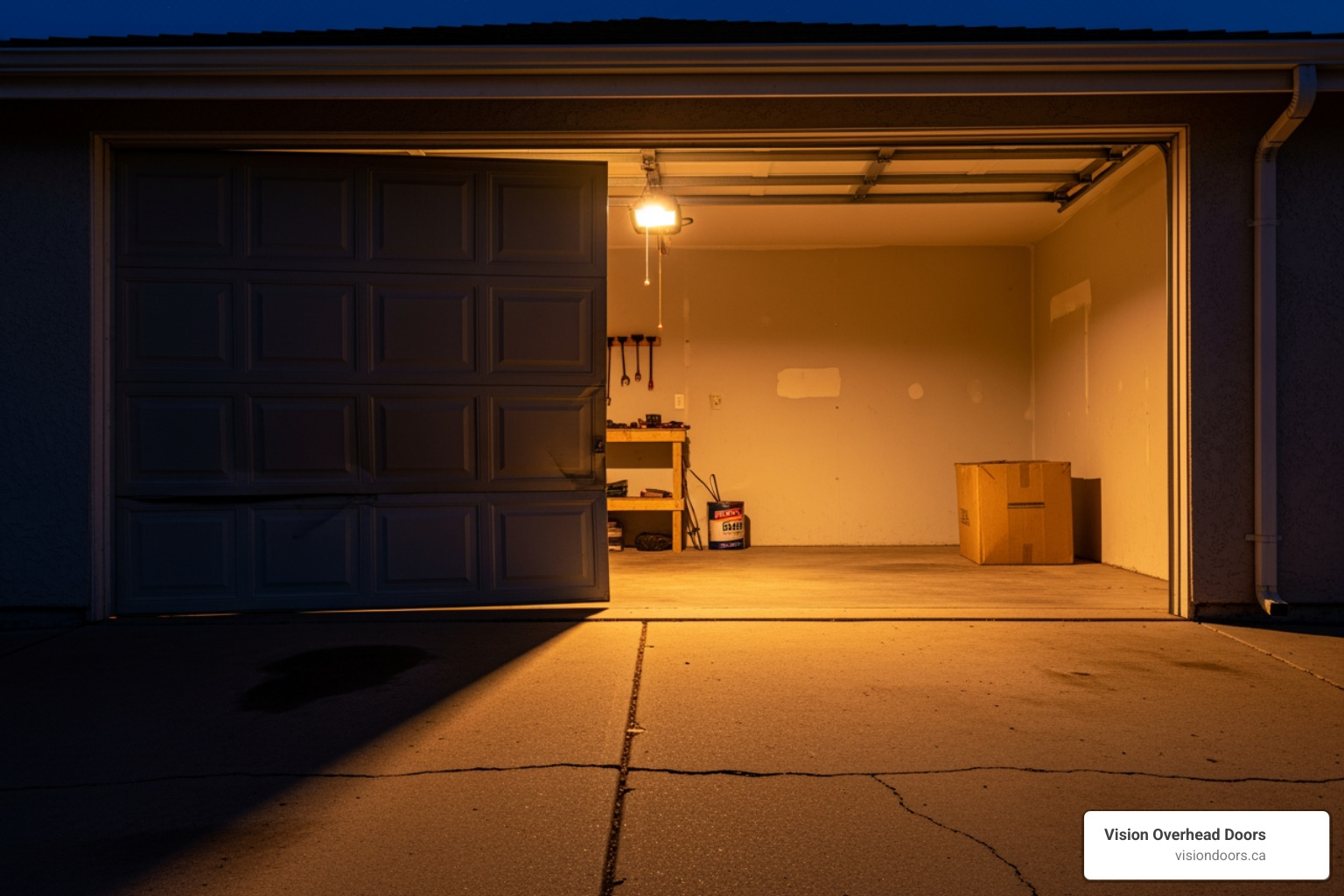 Vision Overhead Doors
visiondoors.ca