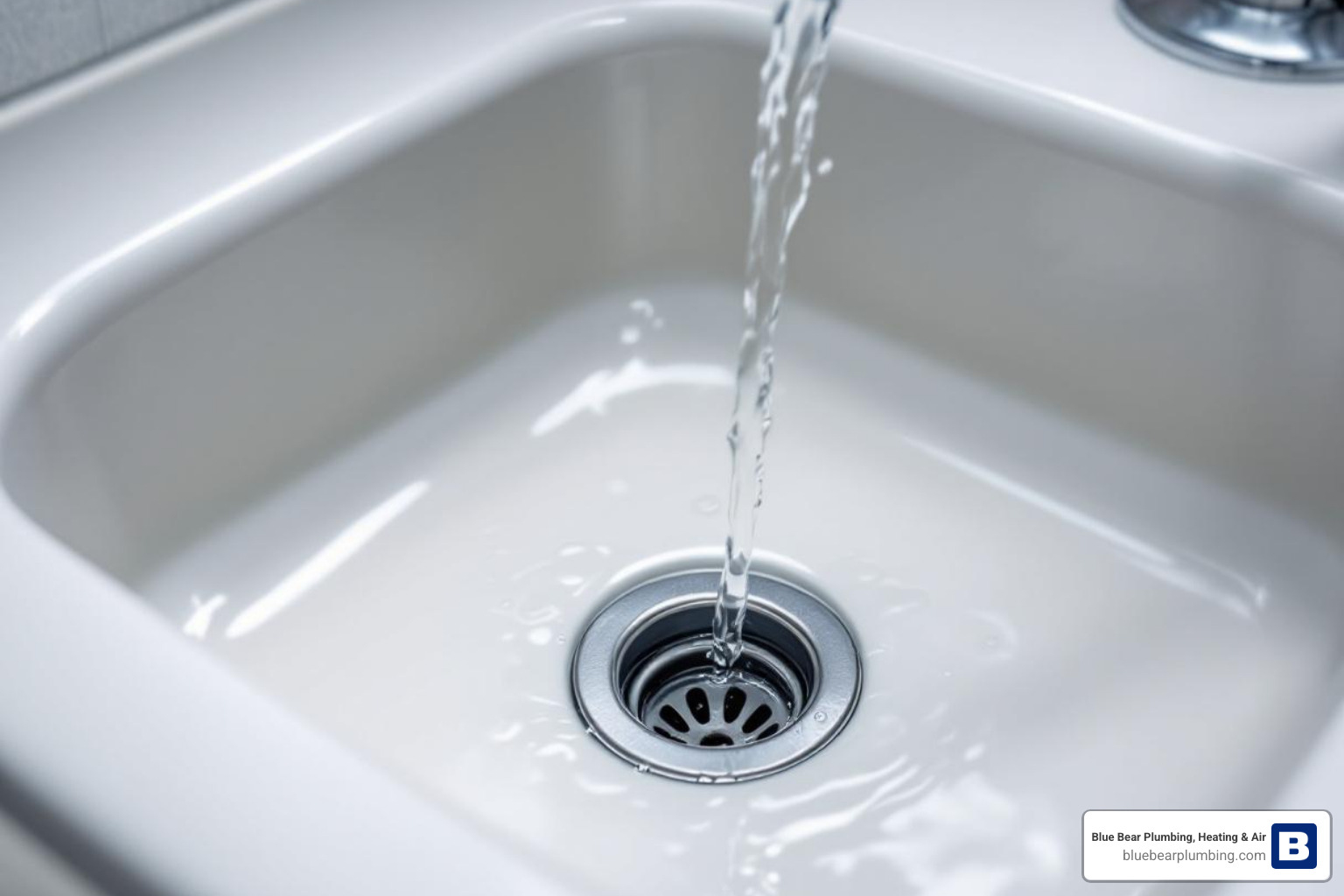 Blue Bear Plumbing, Heating & Air
bluebearplumbing.com
B