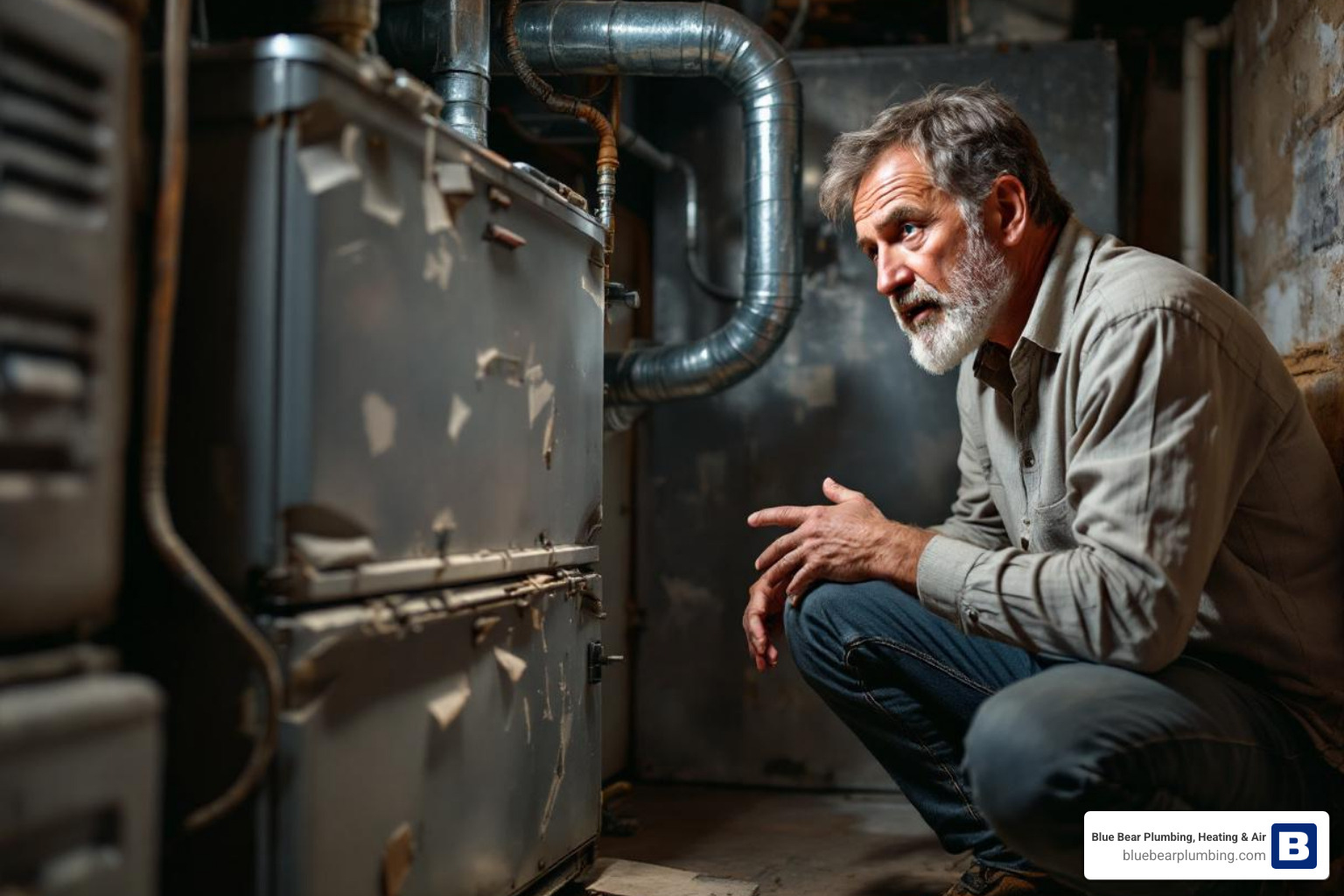 Blue Bear Plumbing, Heating & Air
bluebearplumbing.com
B