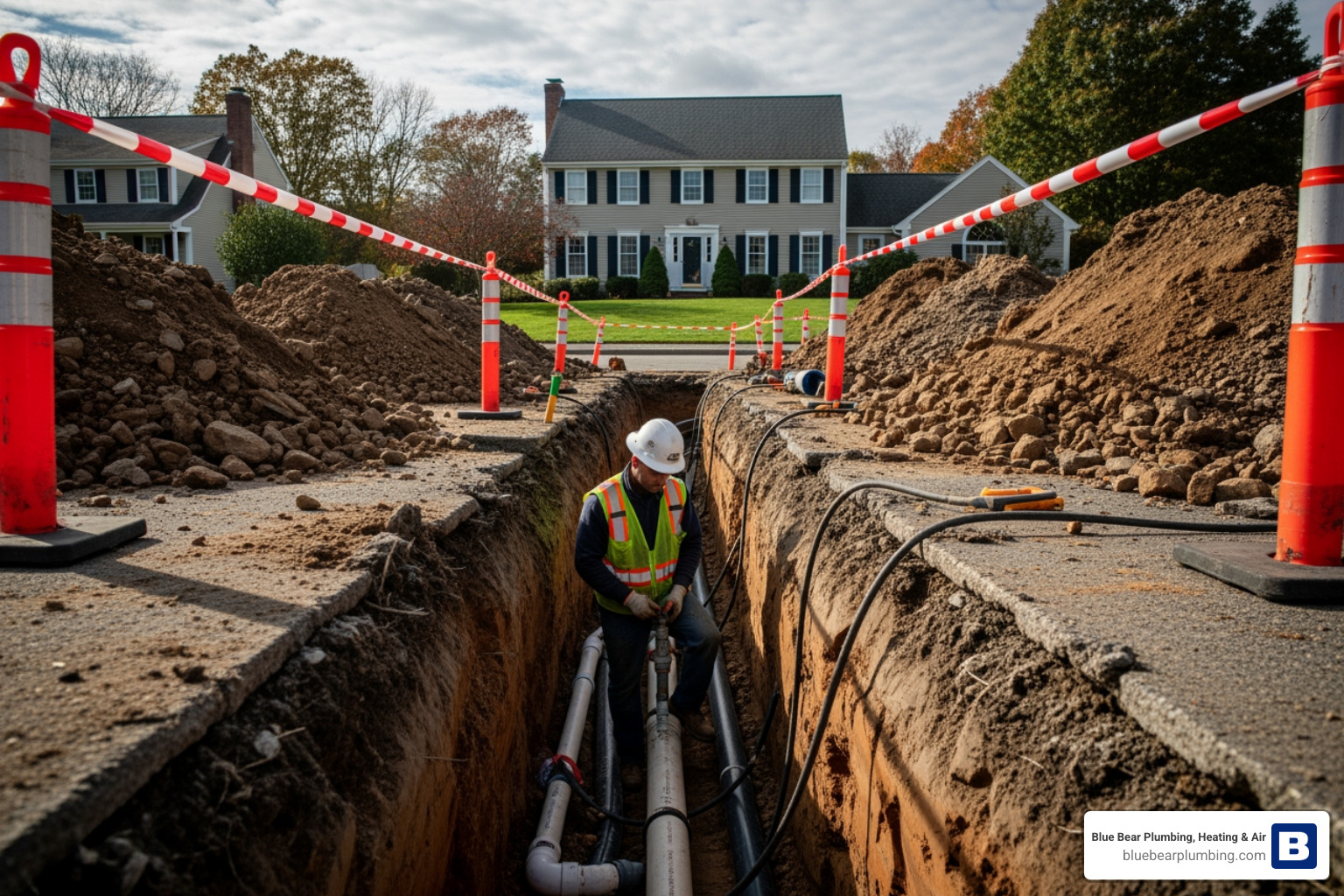 Blue Bear Plumbing, Heating & Air
bluebearplumbing.com
B