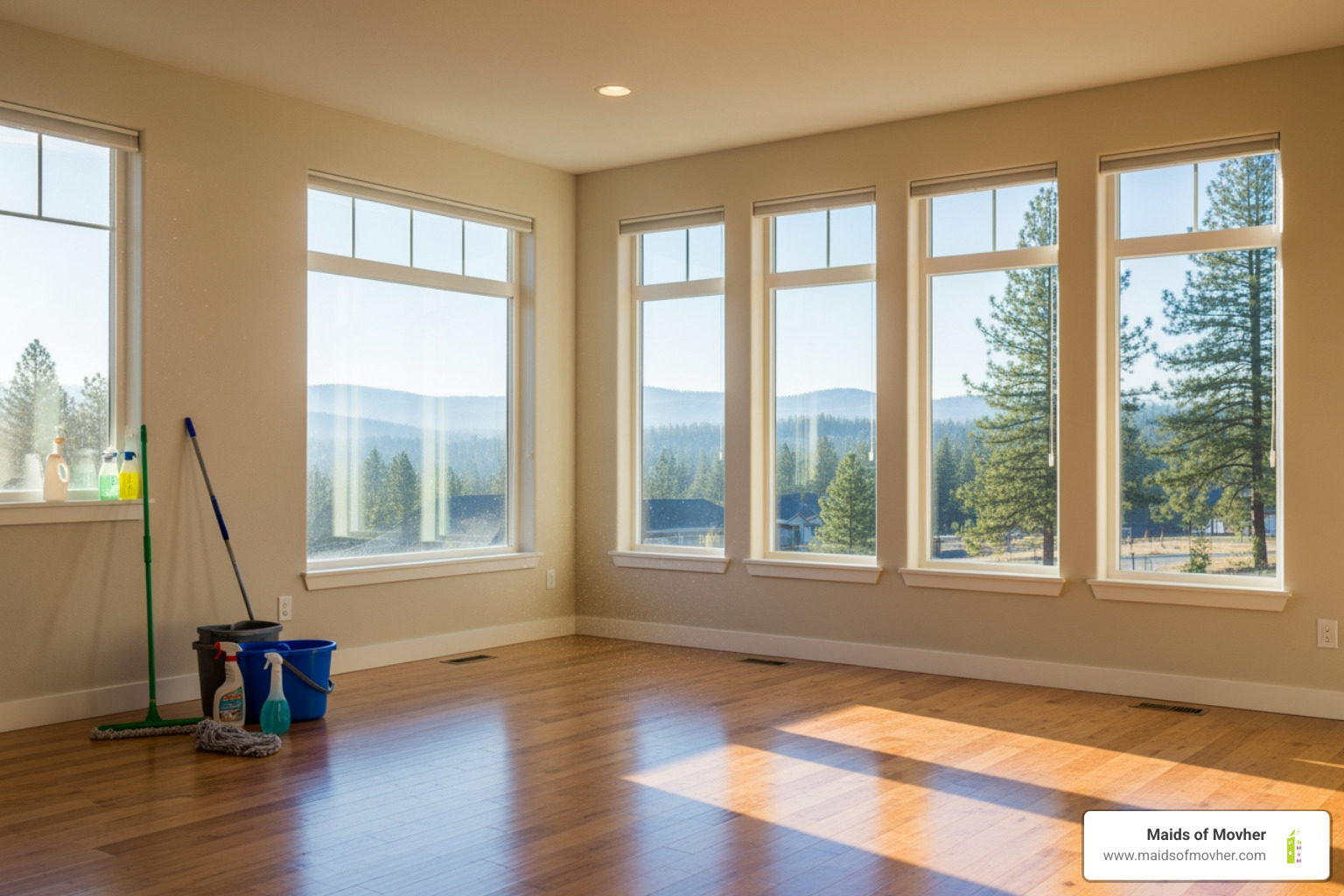 Maids of Movher
www.maidsofmovher.com