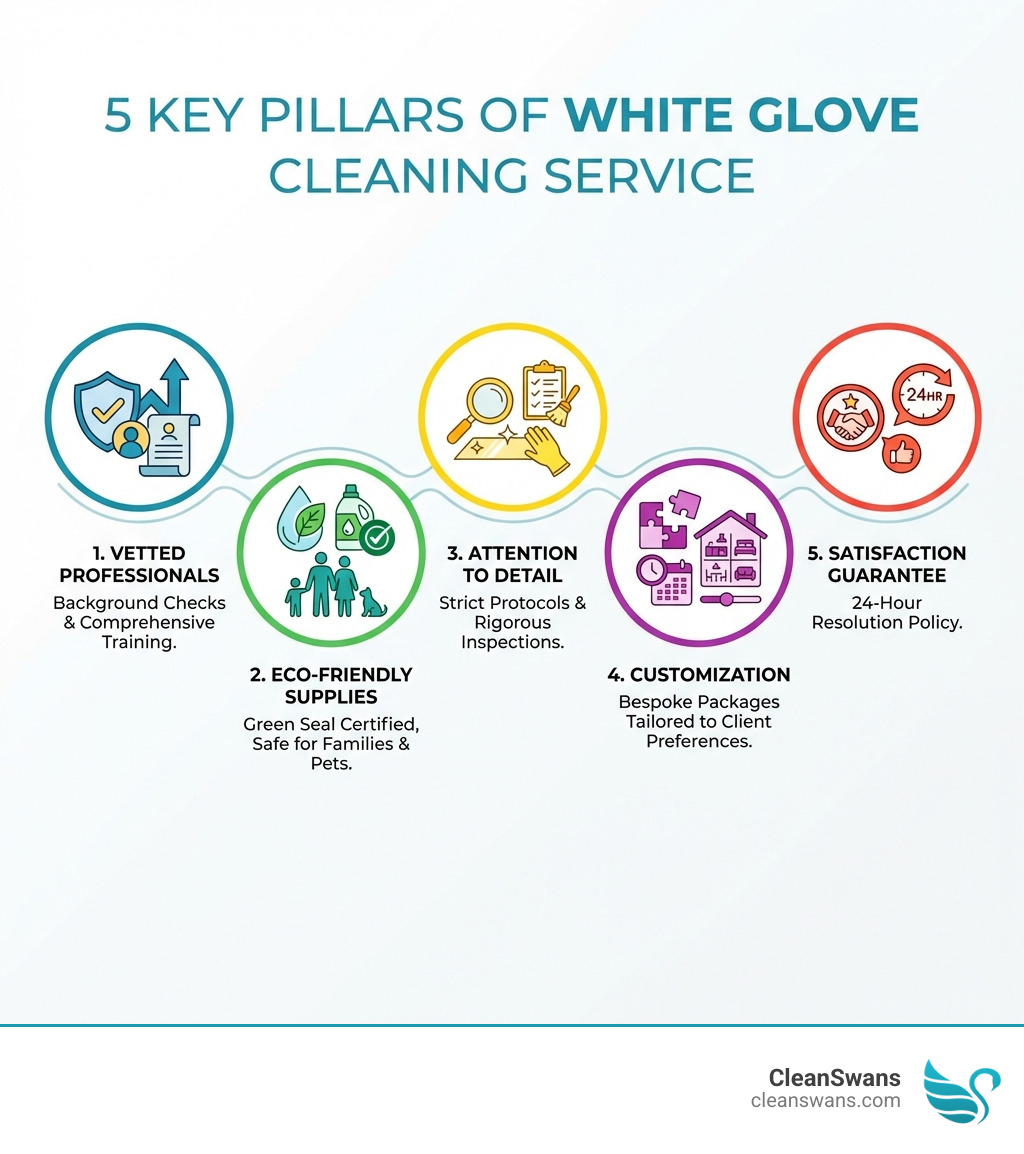 5 KEY PILLARS OF WHITE GLOVE CLEANING SERVICE

24HR

1. VETTED PROFESSIONALS
Background Checks & Comprehensive Training.

2. ECO-FRIENDLY SUPPLIES
Green Seal Certified, Safe for Families & Pets.

3. ATTENTION TO DETAIL
Strict Protocols & Rigorous Inspections.

4. CUSTOMIZATION
Bespoke Packages Tailored to Client Preferences.

5. SATISFACTION GUARANTEE
24-Hour Resolution Policy.

CleanSwans
cleanswans.com