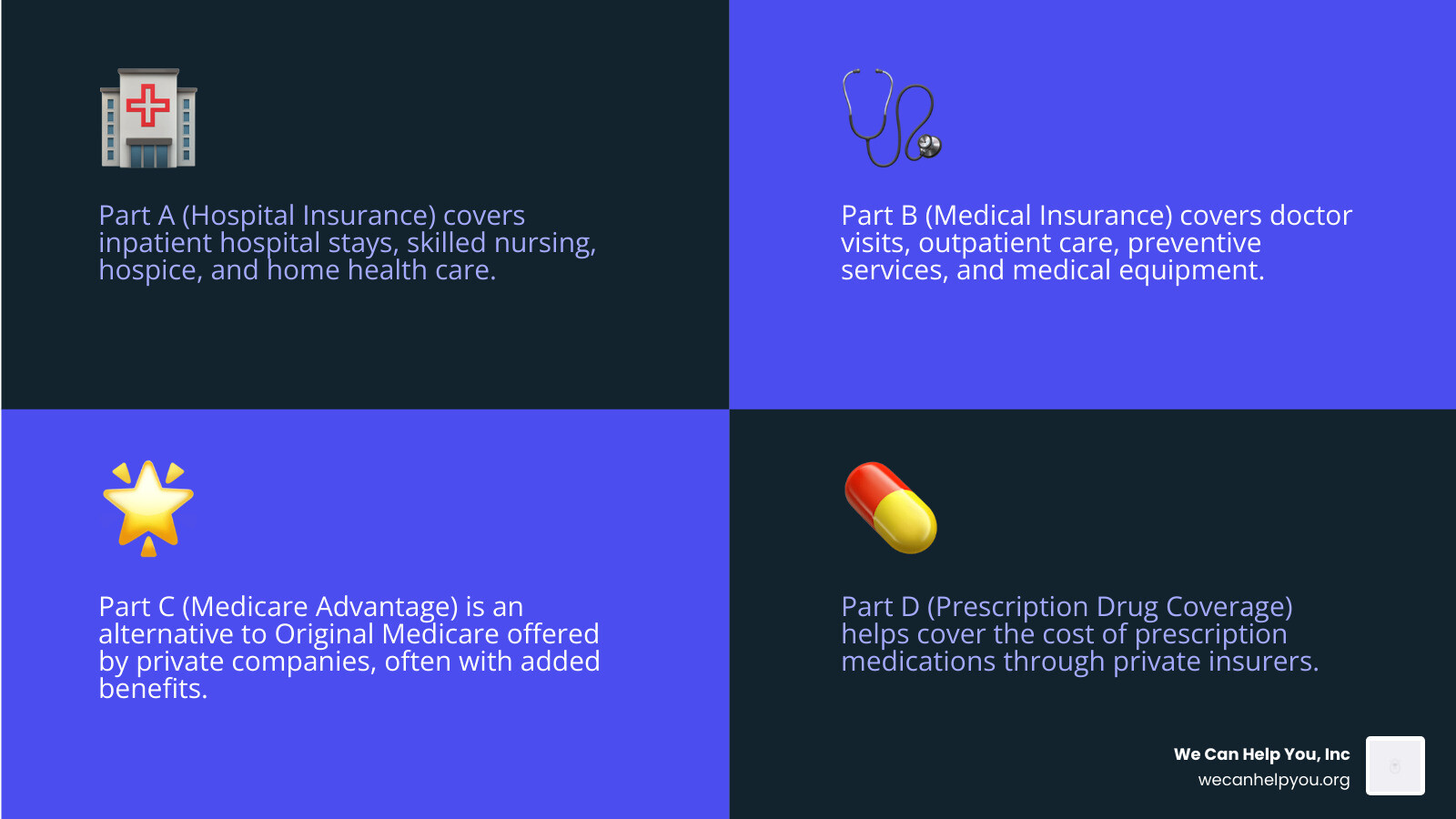 Part A (Hospital Insurance) covers inpatient hospital stays, skilled nursing, hospice, and home health care.

Part B (Medical Insurance) covers doctor visits, outpatient care, preventive services, and medical equipment.

Part C (Medicare Advantage) is an alternative to Original Medicare offered by private companies, often with added benefits.

Part D (Prescription Drug Coverage) helps cover the cost of prescription medications through private insurers.

We Can Help You, Inc
wecanhelpyou.org