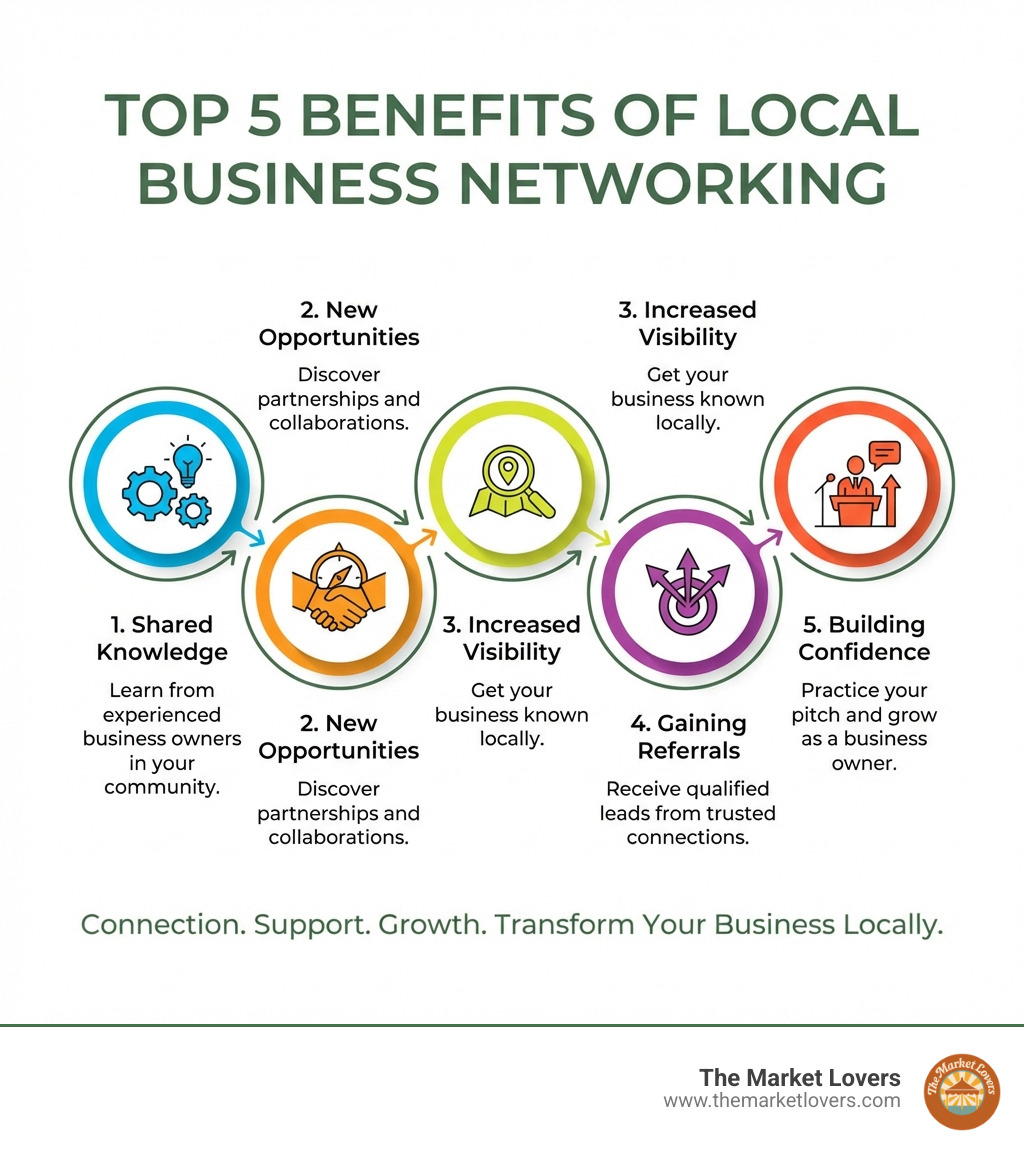 TOP 5 BENEFITS OF LOCAL BUSINESS NETWORKING

2. New Opportunities
Discover partnerships and collaborations.

3. Increased Visibility
Get your business known locally.

1. Shared Knowledge
Learn from experienced business owners in your community.

2. New Opportunities
Discover partnerships and collaborations.

3. Increased Visibility
Get your business known locally.

4. Gaining Referrals
Receive qualified leads from trusted connections.

5. Building Confidence
Practice your pitch and grow as a business owner.

Connection. Support. Growth. Transform Your Business Locally.

The Market Lovers
www.themarketlovers.com

The Market Lovers