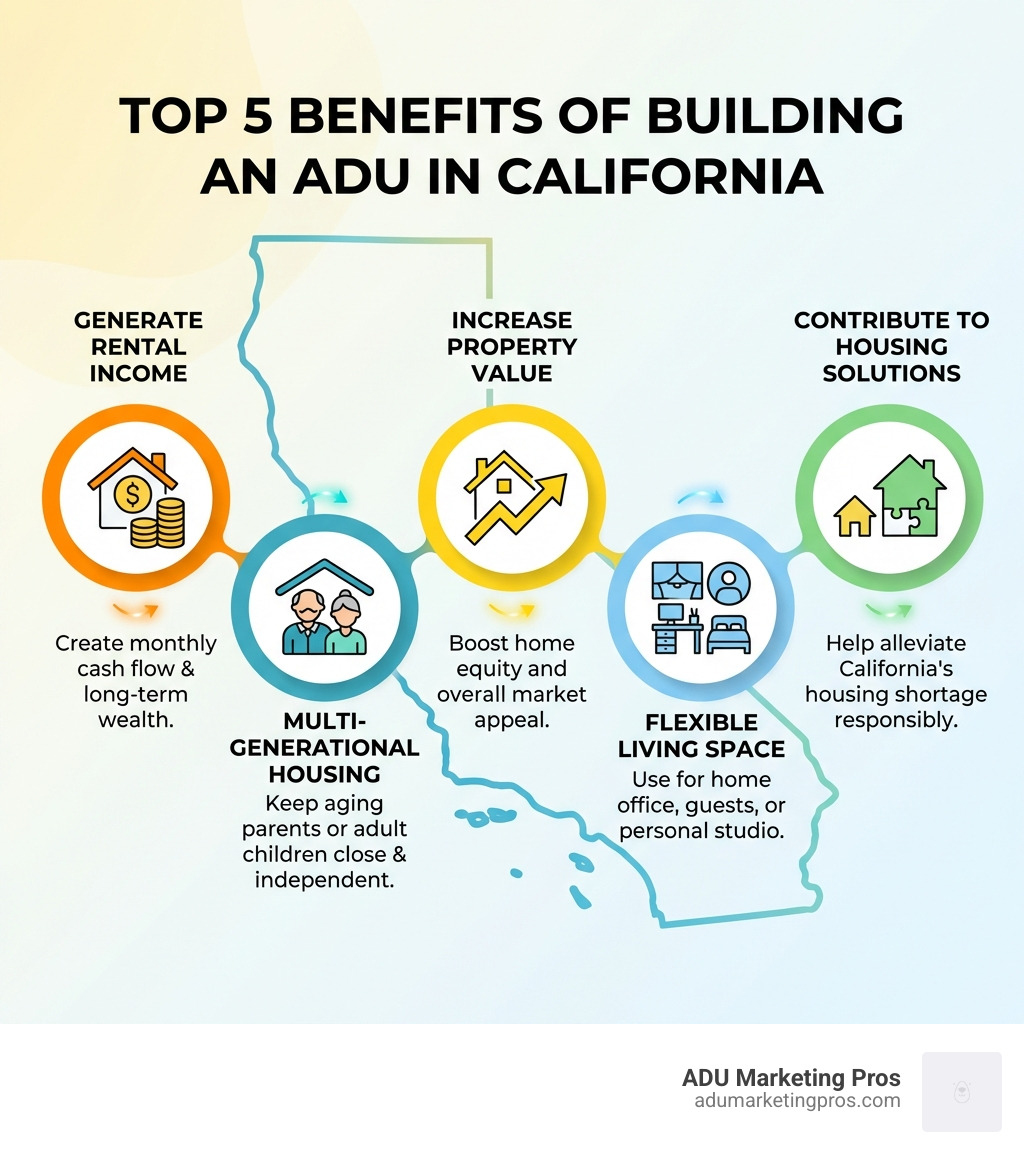 TOP 5 BENEFITS OF BUILDING AN ADU IN CALIFORNIA

GENERATE RENTAL INCOME

Create monthly cash flow & long-term wealth.

MULTI-GENERATIONAL HOUSING

Keep aging parents or adult children close & independent.

INCREASE PROPERTY VALUE

Boost home equity and overall market appeal.

FLEXIBLE LIVING SPACE

Use for home office, guests, or personal studio.

CONTRIBUTE TO HOUSING SOLUTIONS

Help alleviate California's housing shortage responsibly.

ADU Marketing Pros
adumarketingpros.com