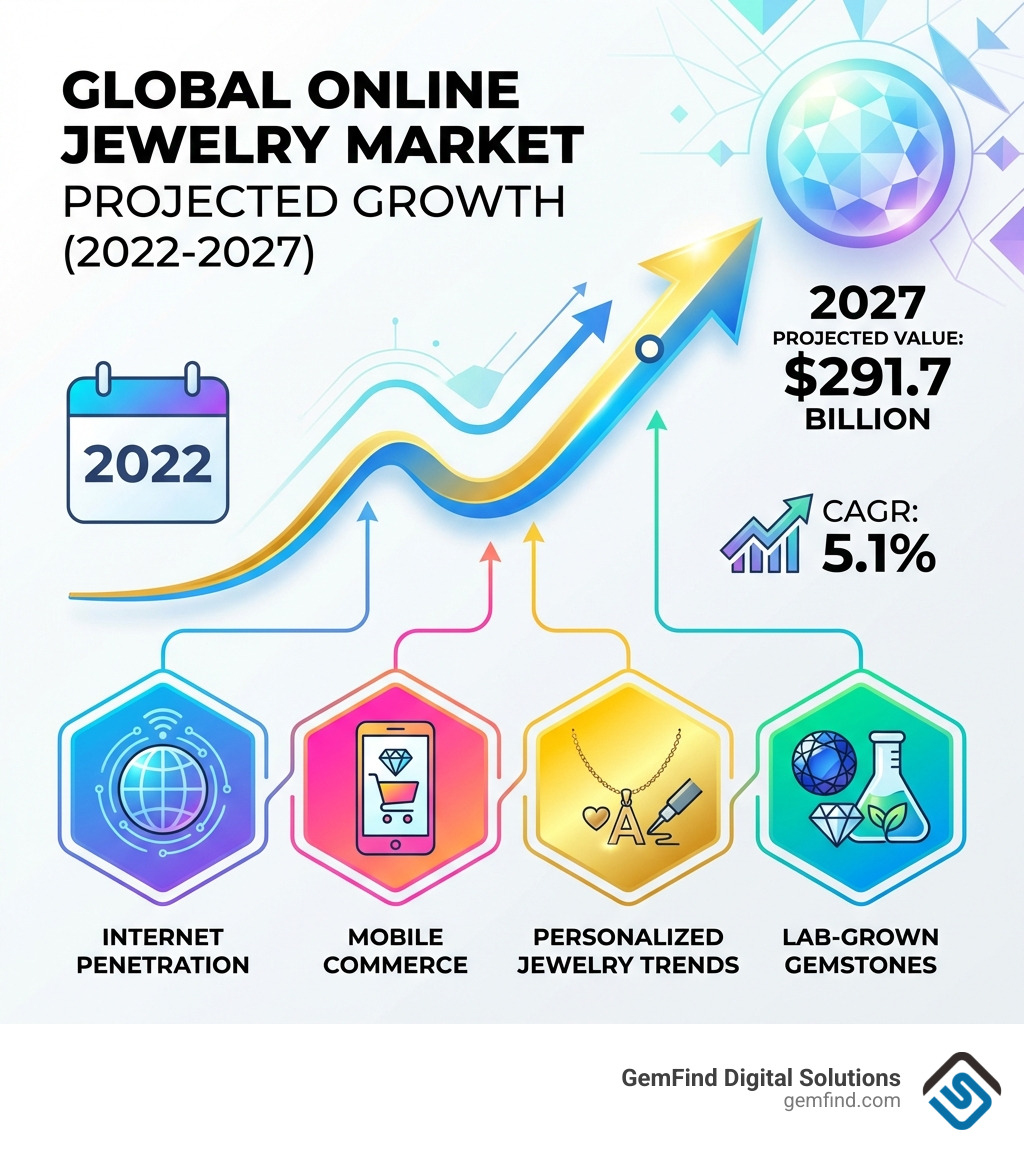 GLOBAL ONLINE JEWELRY MARKET
PROJECTED GROWTH (2022-2027)

2022

2027
PROJECTED VALUE:
$291.7
BILLION

CAGR:
5.1%

A

INTERNET PENETRATION

MOBILE COMMERCE

PERSONALIZED JEWELRY TRENDS

LAB-GROWN GEMSTONES

GemFind Digital Solutions
gemfind.com