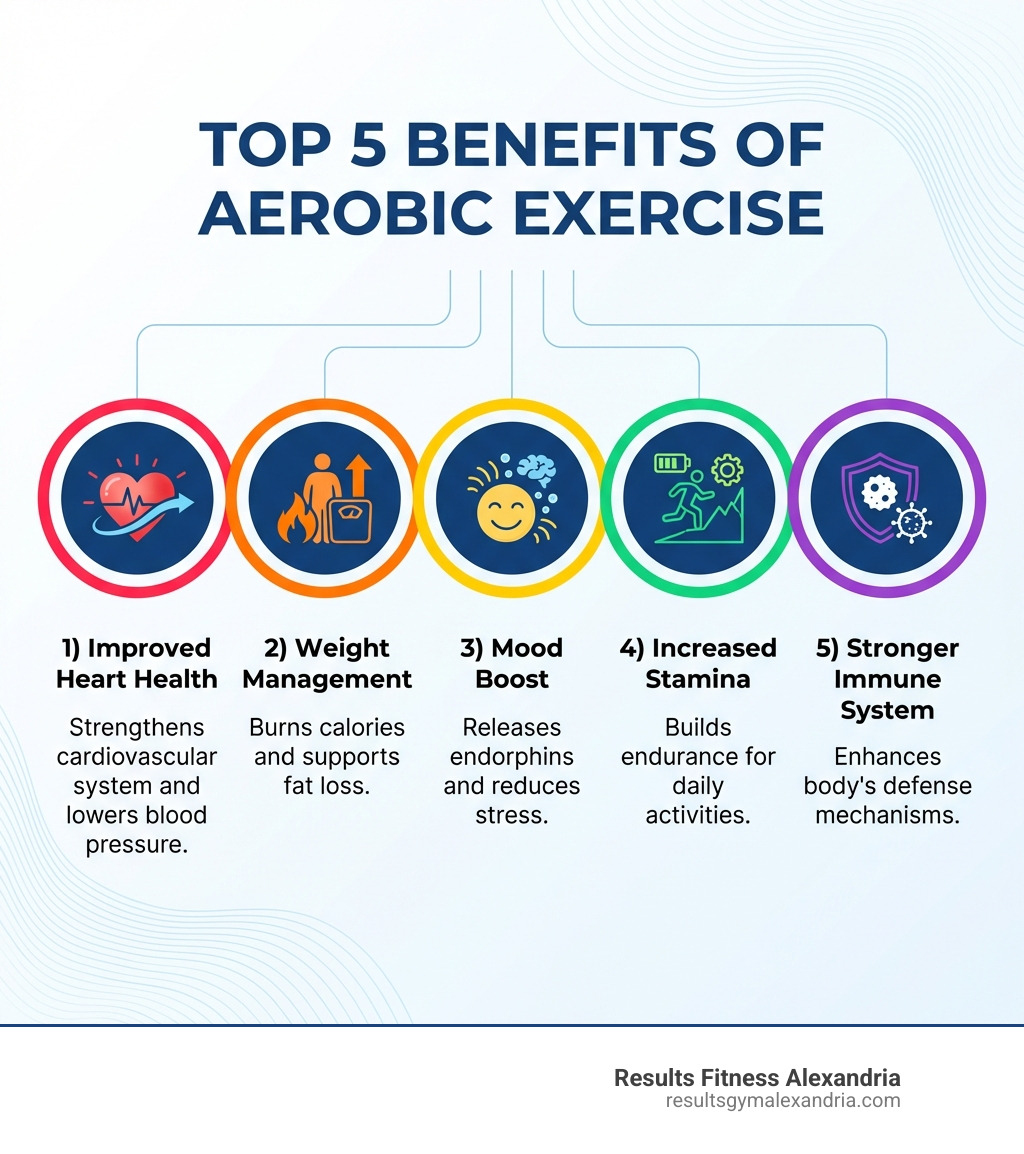 TOP 5 BENEFITS OF AEROBIC EXERCISE

1) Improved Heart Health

Strengthens cardiovascular system and lowers blood pressure.

2) Weight Management

Burns calories and supports fat loss.

3) Mood Boost

Releases endorphins and reduces stress.

4) Increased Stamina

Builds endurance for daily activities.

5) Stronger Immune System

Enhances body's defense mechanisms.

Results Fitness Alexandria
resultsgymalexandria.com