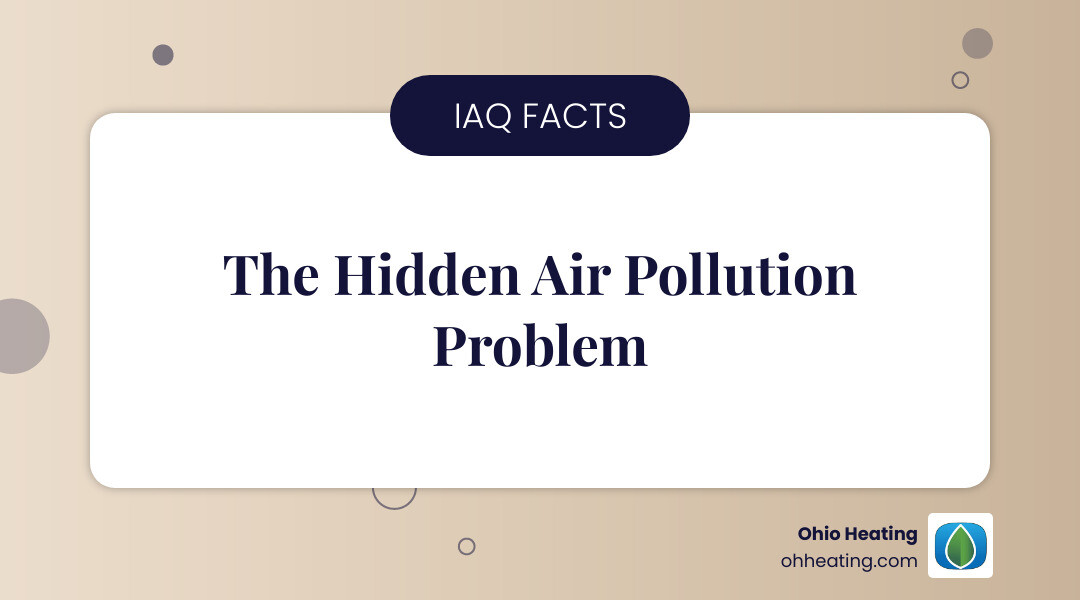 IAQ FACTS

The Hidden Air Pollution Problem

Ohio Heating
ohheating.com