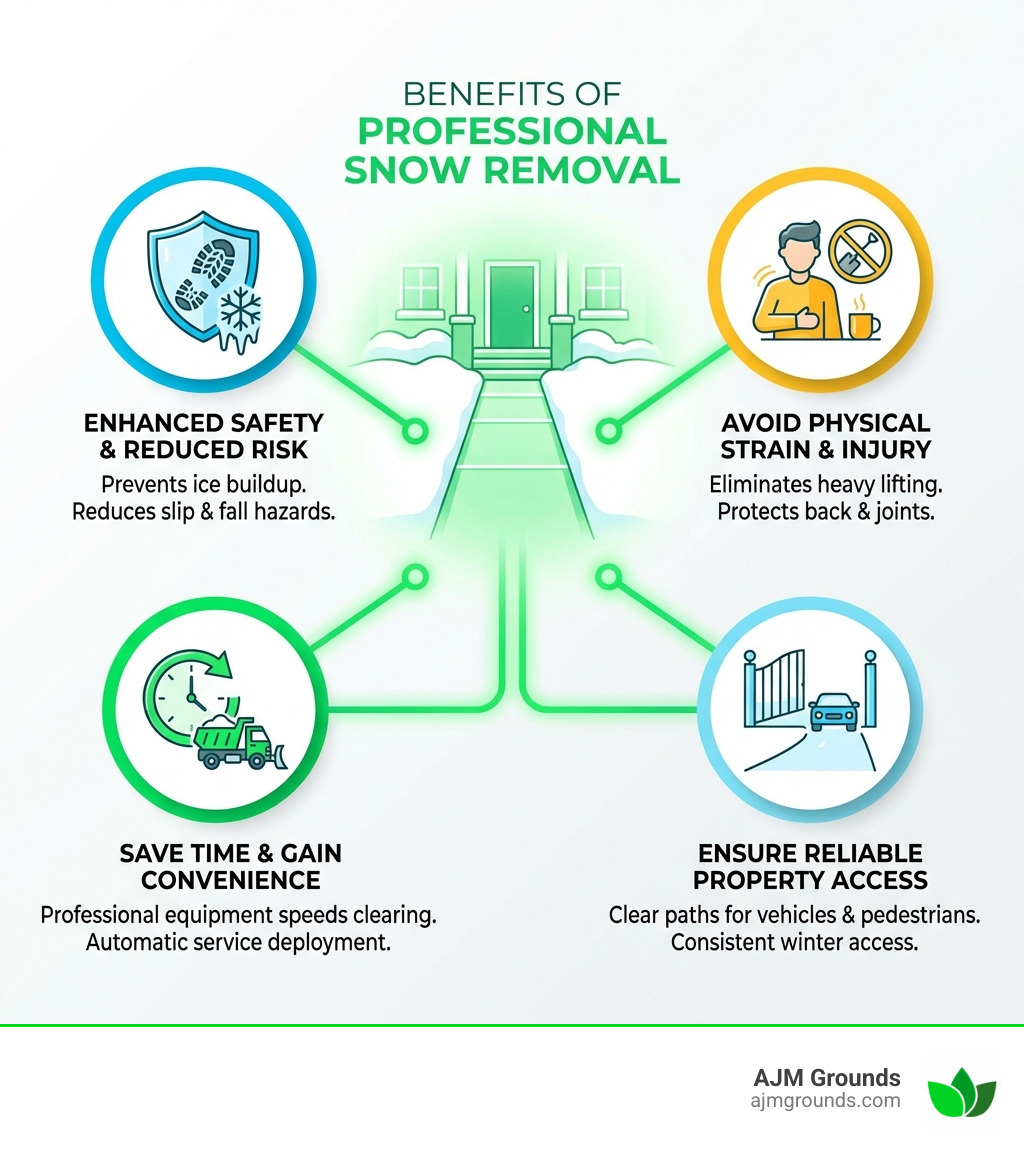 BENEFITS OF
PROFESSIONAL SNOW REMOVAL

ENHANCED SAFETY & REDUCED RISK
Prevents ice buildup.
Reduces slip & fall hazards.

AVOID PHYSICAL STRAIN & INJURY
Eliminates heavy lifting.
Protects back & joints.

SAVE TIME & GAIN CONVENIENCE
Professional equipment speeds clearing.
Automatic service deployment.

ENSURE RELIABLE PROPERTY ACCESS
Clear paths for vehicles & pedestrians.
Consistent winter access.

AJM Grounds
ajmgrounds.com