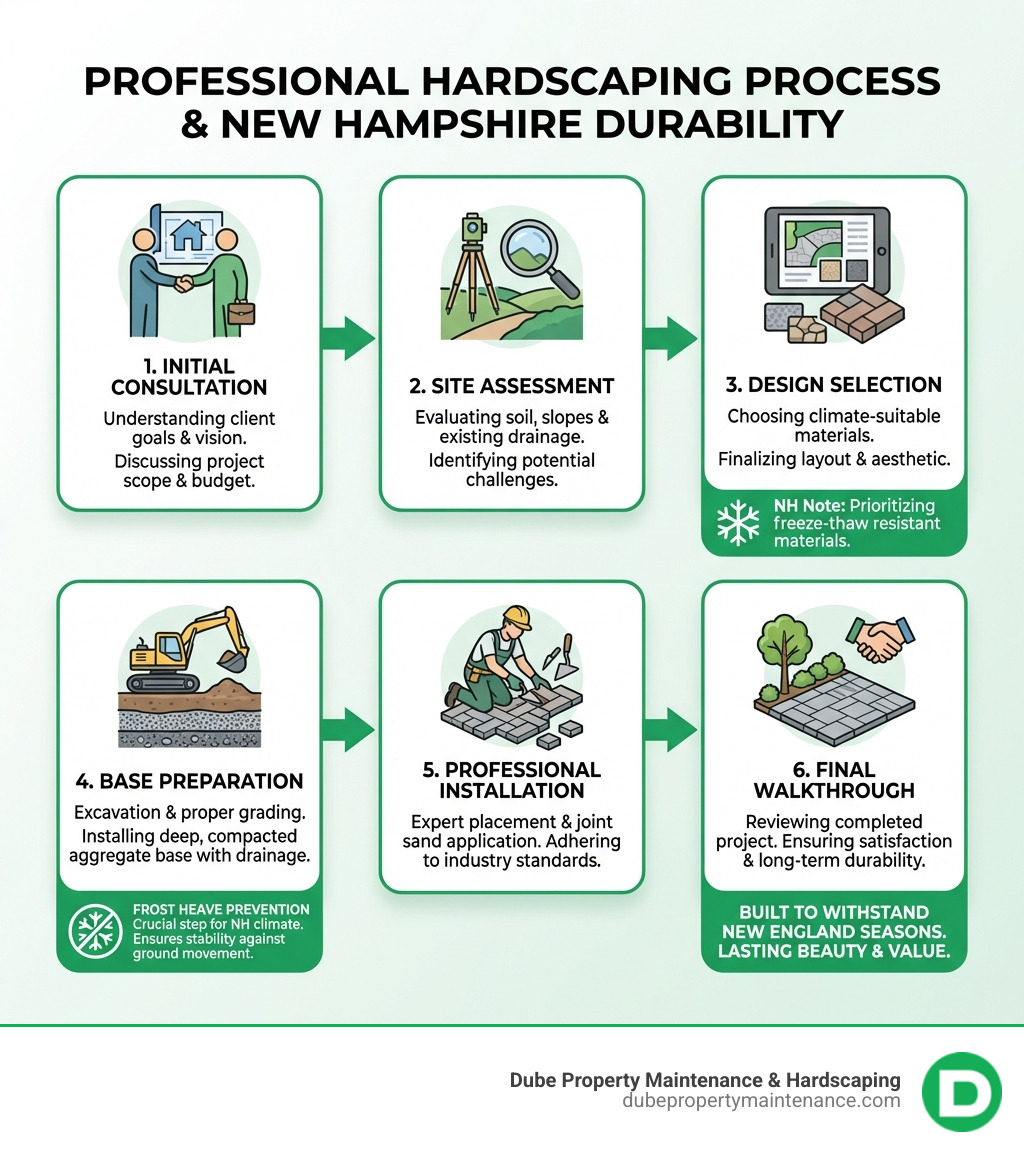 PROFESSIONAL HARDSCAPING PROCESS & NEW HAMPSHIRE DURABILITY

1. INITIAL CONSULTATION

Understanding client goals & vision.

Discussing project scope & budget.

2. SITE ASSESSMENT

Evaluating soil, slopes & existing drainage.

Identifying potential challenges.

3. DESIGN SELECTION

Choosing climate-suitable materials.

Finalizing layout & aesthetic.

NH Note: Prioritizing freeze-thaw resistant materials.

4. BASE PREPARATION

Excavation & proper grading.

Installing deep, compacted aggregate base with drainage.

FROST HEAVE PREVENTION
Crucial step for NH climate. Ensures stability against ground movement.

5. PROFESSIONAL INSTALLATION

Expert placement & joint sand application. Adhering to industry standards.

6. FINAL WALKTHROUGH

Reviewing completed project. Ensuring satisfaction & long-term durability.

BUILT TO WITHSTAND NEW ENGLAND SEASONS. LASTING BEAUTY & VALUE.

Dube Property Maintenance & Hardscaping
dubepropertymaintenance.com

D