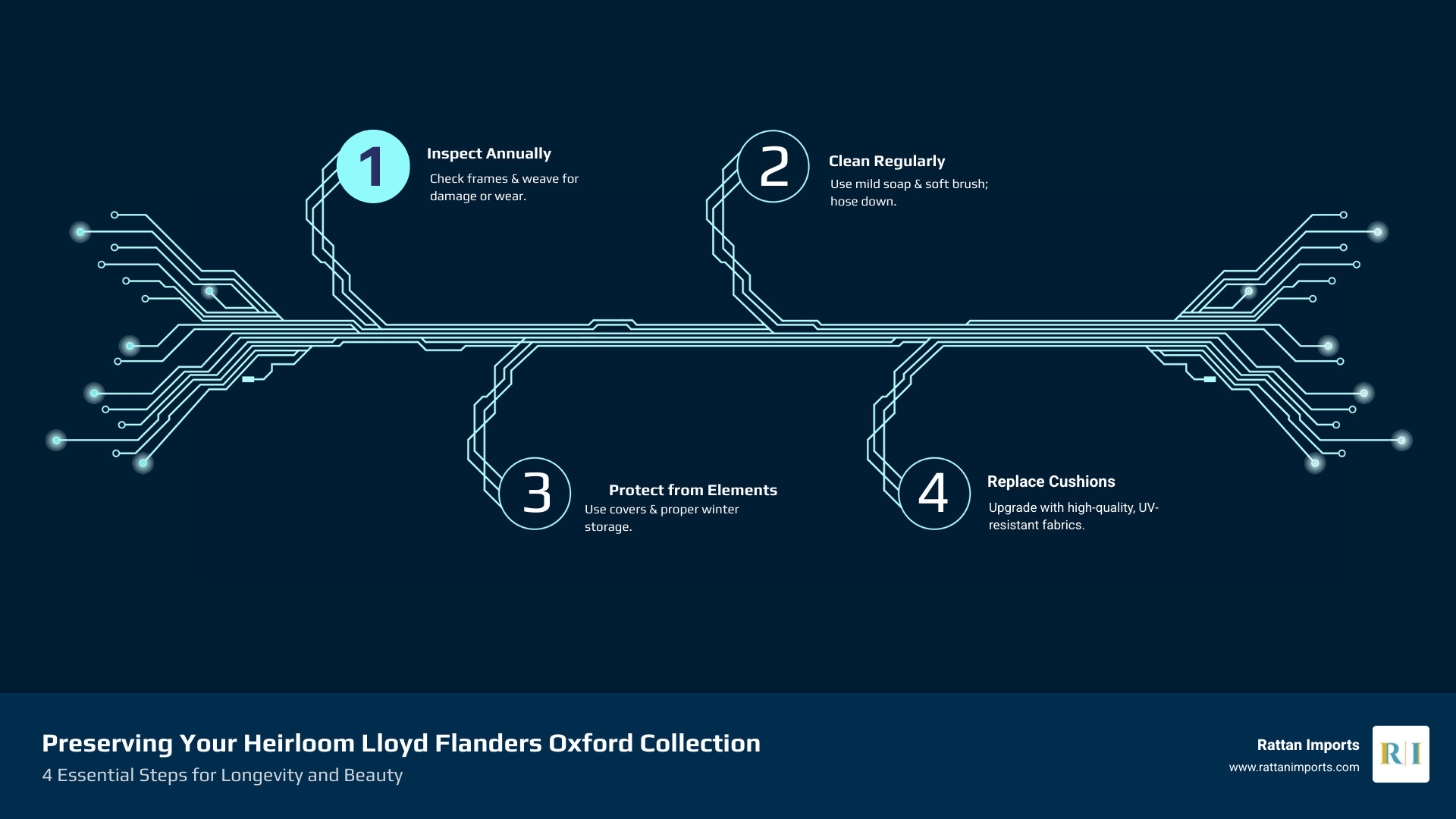 1
Inspect Annually
Check frames & weave for damage or wear.

2
Clean Regularly
Use mild soap & soft brush; hose down.

3
Protect from Elements
Use covers & proper winter storage.

4
Replace Cushions
Upgrade with high-quality, UV-resistant fabrics.

Preserving Your Heirloom Lloyd Flanders Oxford Collection
4 Essential Steps for Longevity and Beauty

Rattan Imports
www.rattanimports.com
R|I