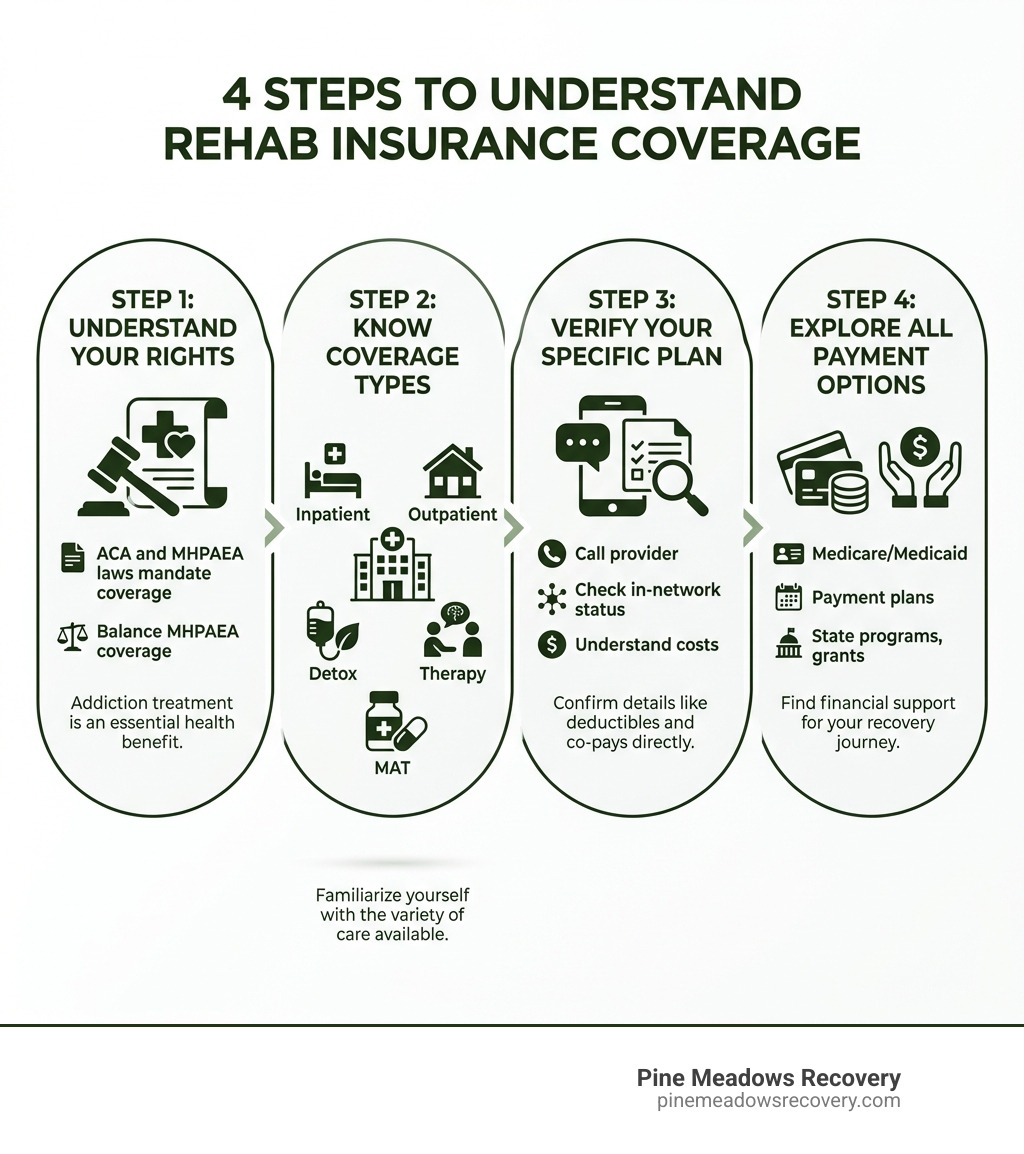 4 STEPS TO UNDERSTAND REHAB INSURANCE COVERAGE

STEP 1: UNDERSTAND YOUR RIGHTS

ACA and MHPAEA laws mandate coverage

Balance MHPAEA coverage

Addiction treatment is an essential health benefit.

STEP 2: KNOW COVERAGE TYPES

Inpatient

Outpatient

Detox

Therapy

MAT

Familiarize yourself with the variety of care available.

STEP 3: VERIFY YOUR SPECIFIC PLAN

Call provider

Check in-network status

Understand costs

Confirm details like deductibles and co-pays directly.

STEP 4: EXPLORE ALL PAYMENT OPTIONS

Medicare/Medicaid

Payment plans

State programs, grants

Find financial support for your recovery journey.

Pine Meadows Recovery
pinemeadowsrecovery.com