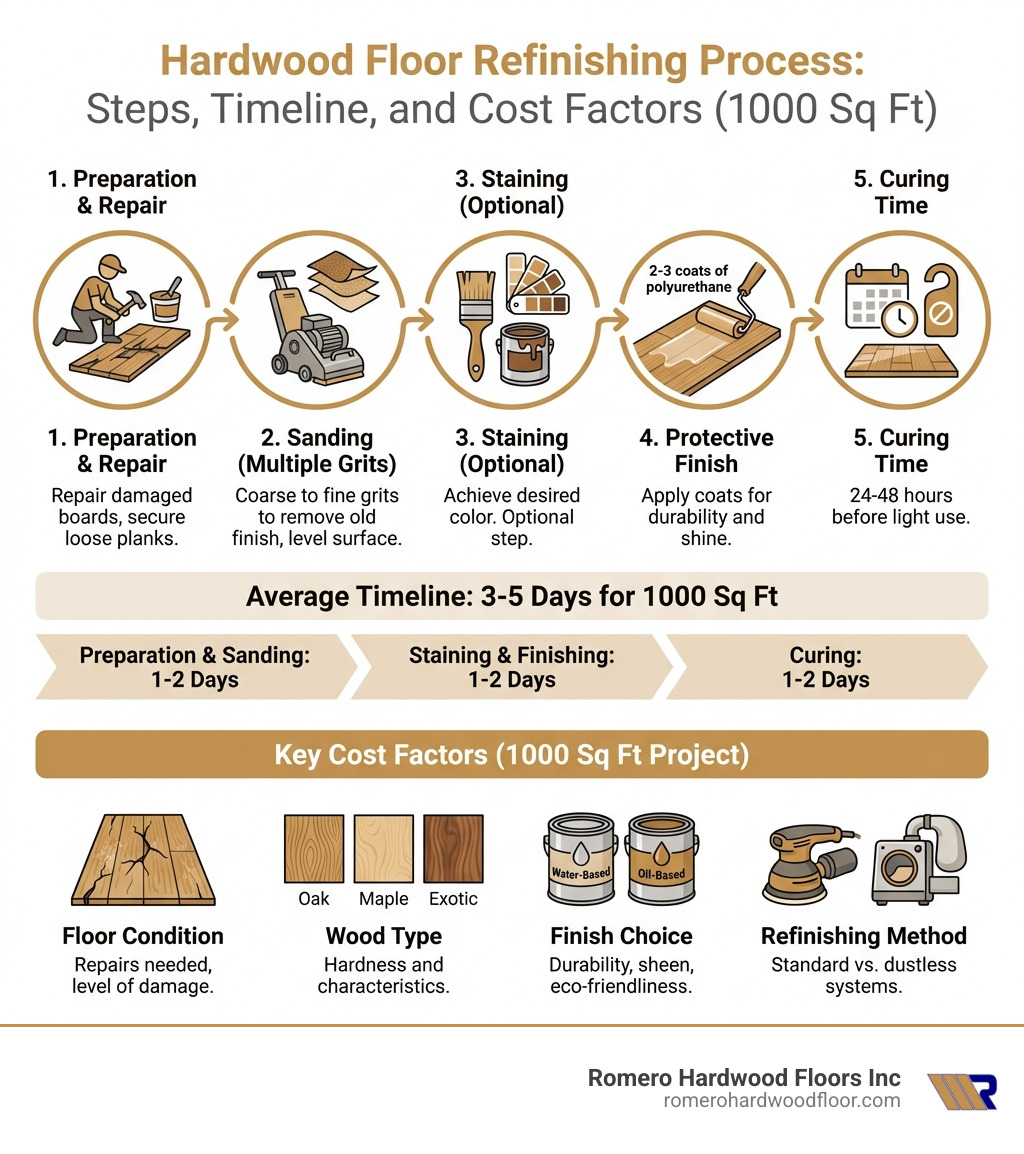 Hardwood Floor Refinishing Process:
Steps, Timeline, and Cost Factors (1000 Sq Ft)

1. Preparation & Repair

3. Staining (Optional)

5. Curing Time

2-3 coats of polyurethane

1. Preparation & Repair
Repair damaged boards, secure loose planks.

2. Sanding (Multiple Grits)
Coarse to fine grits to remove old finish, level surface.

3. Staining (Optional)
Achieve desired color. Optional step.

4. Protective Finish
Apply coats for durability and shine.

5. Curing Time
24-48 hours before light use.

Average Timeline: 3-5 Days for 1000 Sq Ft

Preparation & Sanding: 1-2 Days

Staining & Finishing: 1-2 Days

Curing: 1-2 Days

Key Cost Factors (1000 Sq Ft Project)

Oak Maple Exotic

Water-Based Oil-Based

Floor Condition
Repairs needed, level of damage.

Wood Type
Hardness and characteristics.

Finish Choice
Durability, sheen, eco-friendliness.

Refinishing Method
Standard vs. dustless systems.

Romero Hardwood Floors Inc
romerohardwoodfloor.com