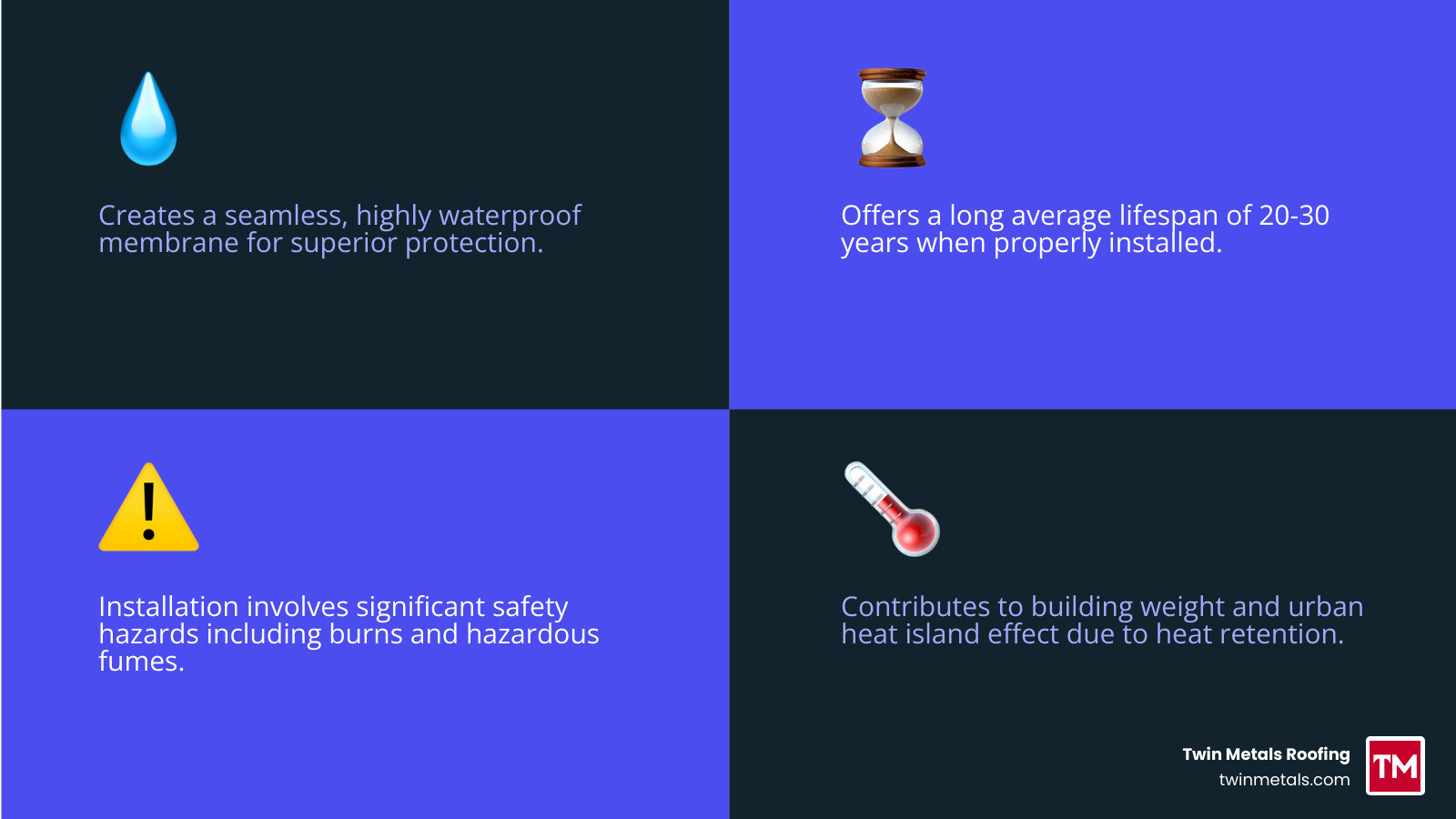 Creates a seamless, highly waterproof membrane for superior protection.

Offers a long average lifespan of 20-30 years when properly installed.

Installation involves significant safety hazards including burns and hazardous fumes.

Contributes to building weight and urban heat island effect due to heat retention.

Twin Metals Roofing
twinmetals.com
TM