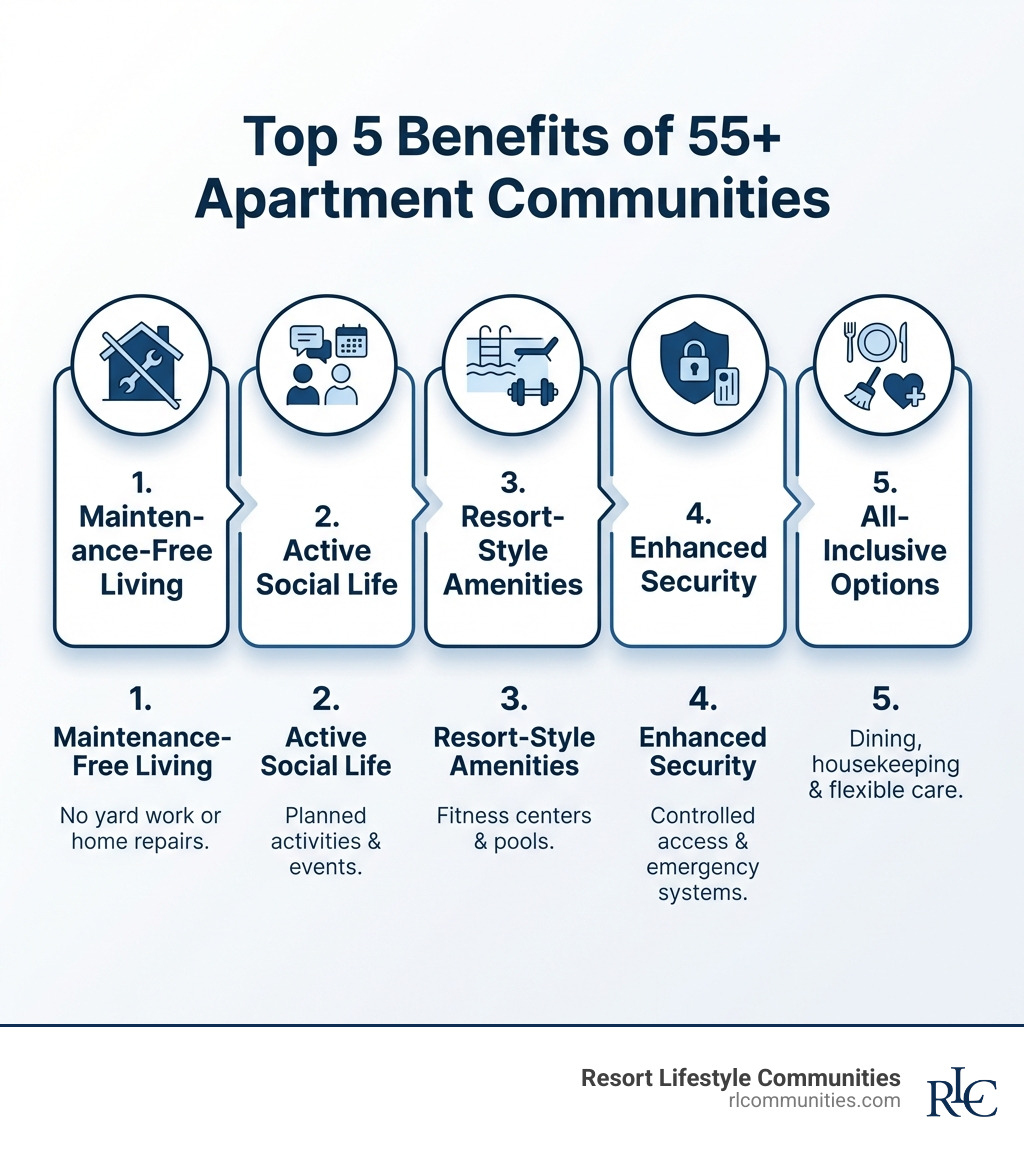 Top 5 Benefits of 55+ Apartment Communities

1. Maintenance-Free Living

2. Active Social Life

3. Resort-Style Amenities

4. Enhanced Security

5. All-Inclusive Options

1. Maintenance-Free Living

No yard work or home repairs.

2. Active Social Life

Planned activities & events.

3. Resort-Style Amenities

Fitness centers & pools.

4. Enhanced Security

Controlled access & emergency systems.

5.

Dining, housekeeping & flexible care.

Resort Lifestyle Communities
rlcommunities.com

RLC