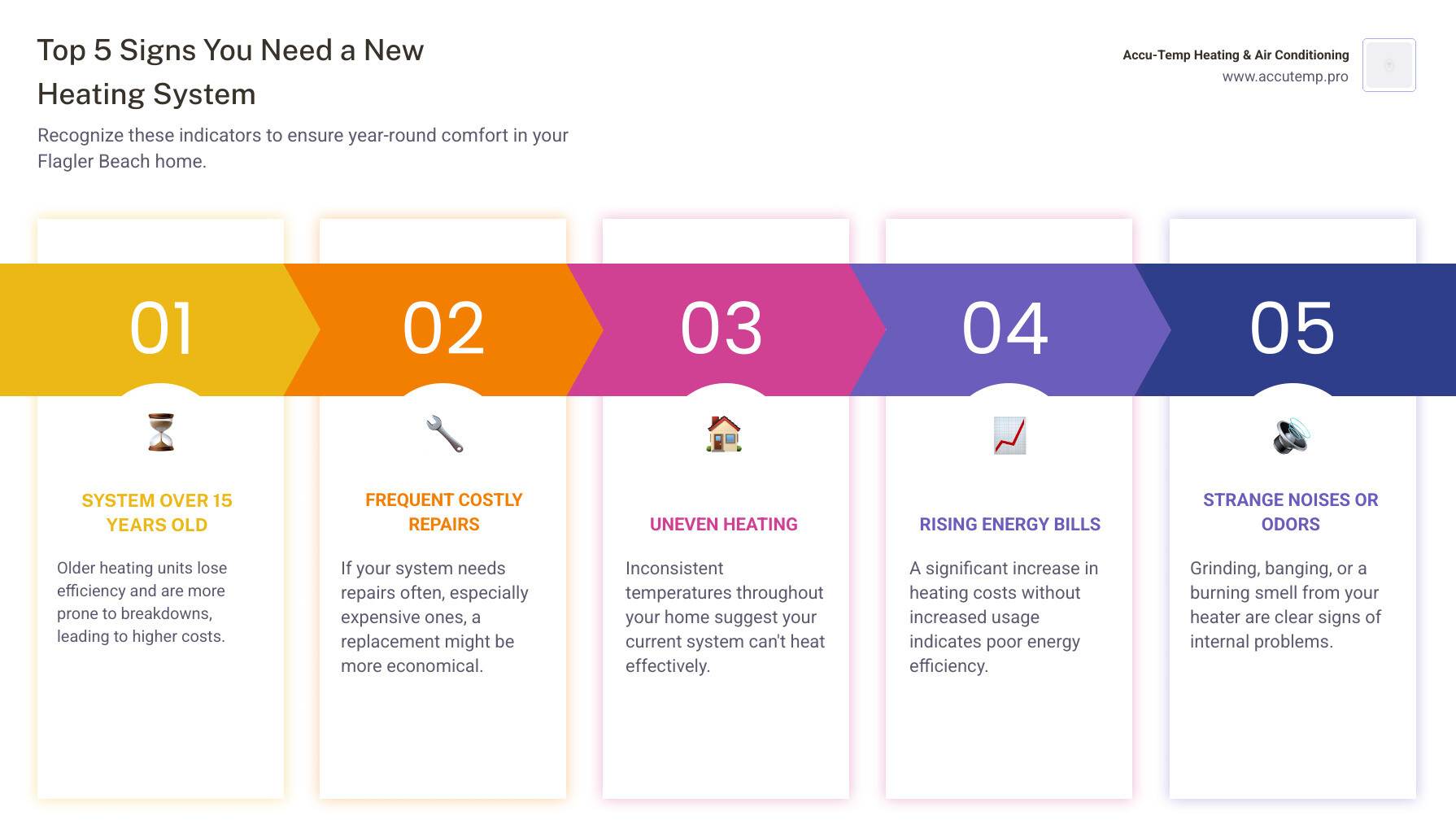 Top 5 Signs You Need a New Heating System

Recognize these indicators to ensure year-round comfort in your Flagler Beach home.

Accu-Temp Heating & Air Conditioning
www.accutemp.pro

01

SYSTEM OVER 15 YEARS OLD

Older heating units lose efficiency and are more prone to breakdowns, leading to higher costs.

02

FREQUENT COSTLY REPAIRS

If your system needs repairs often, especially expensive ones, a replacement might be more economical.

03

UNEVEN HEATING

Inconsistent temperatures throughout your home suggest your current system can't heat effectively.

04

RISING ENERGY BILLS

A significant increase in heating costs without increased usage indicates poor energy efficiency.

05

STRANGE NOISES OR ODORS

Grinding, banging, or a burning smell from your heater are clear signs of internal problems.