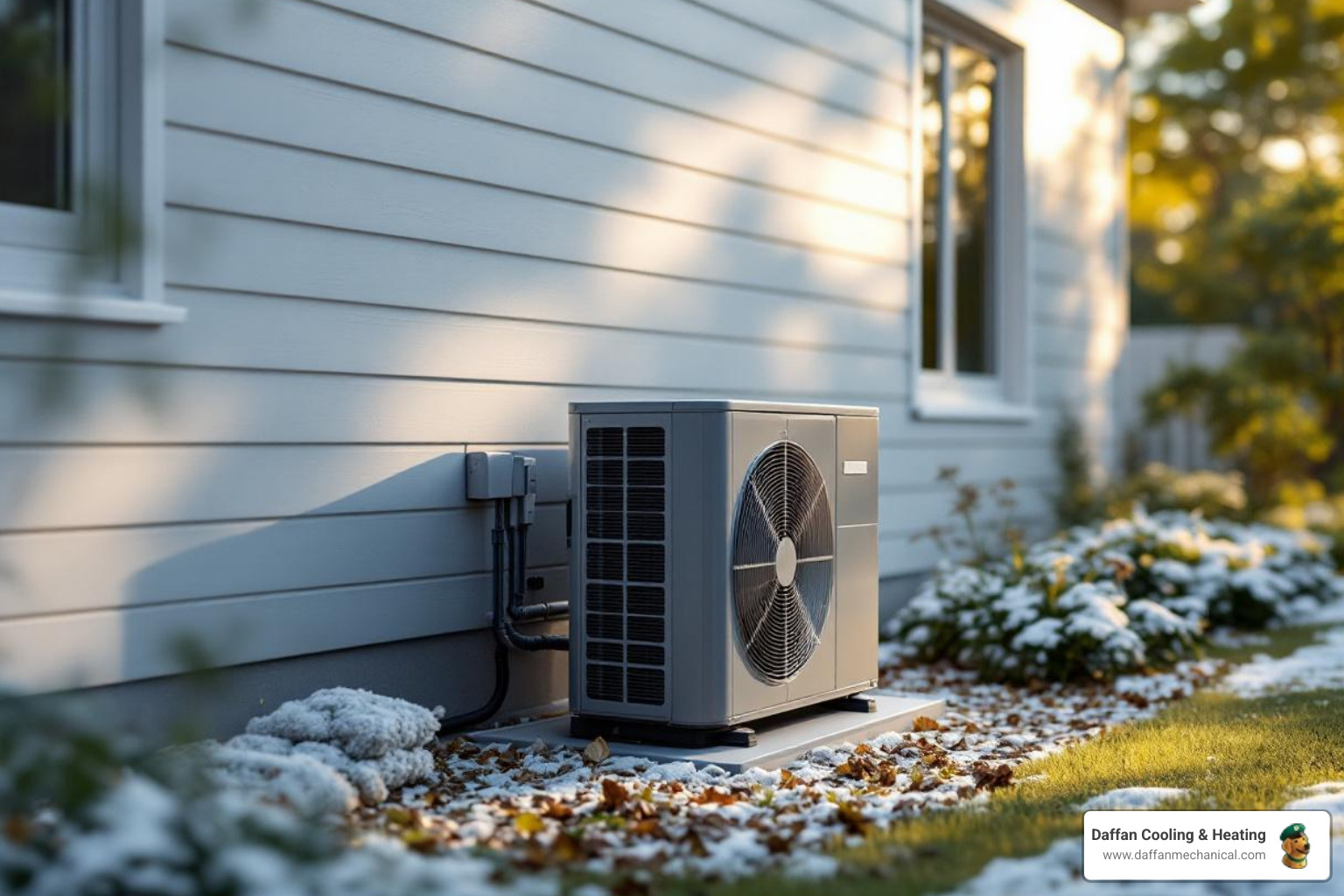 Daffan Cooling & Heating
www.daffanmechanical.com