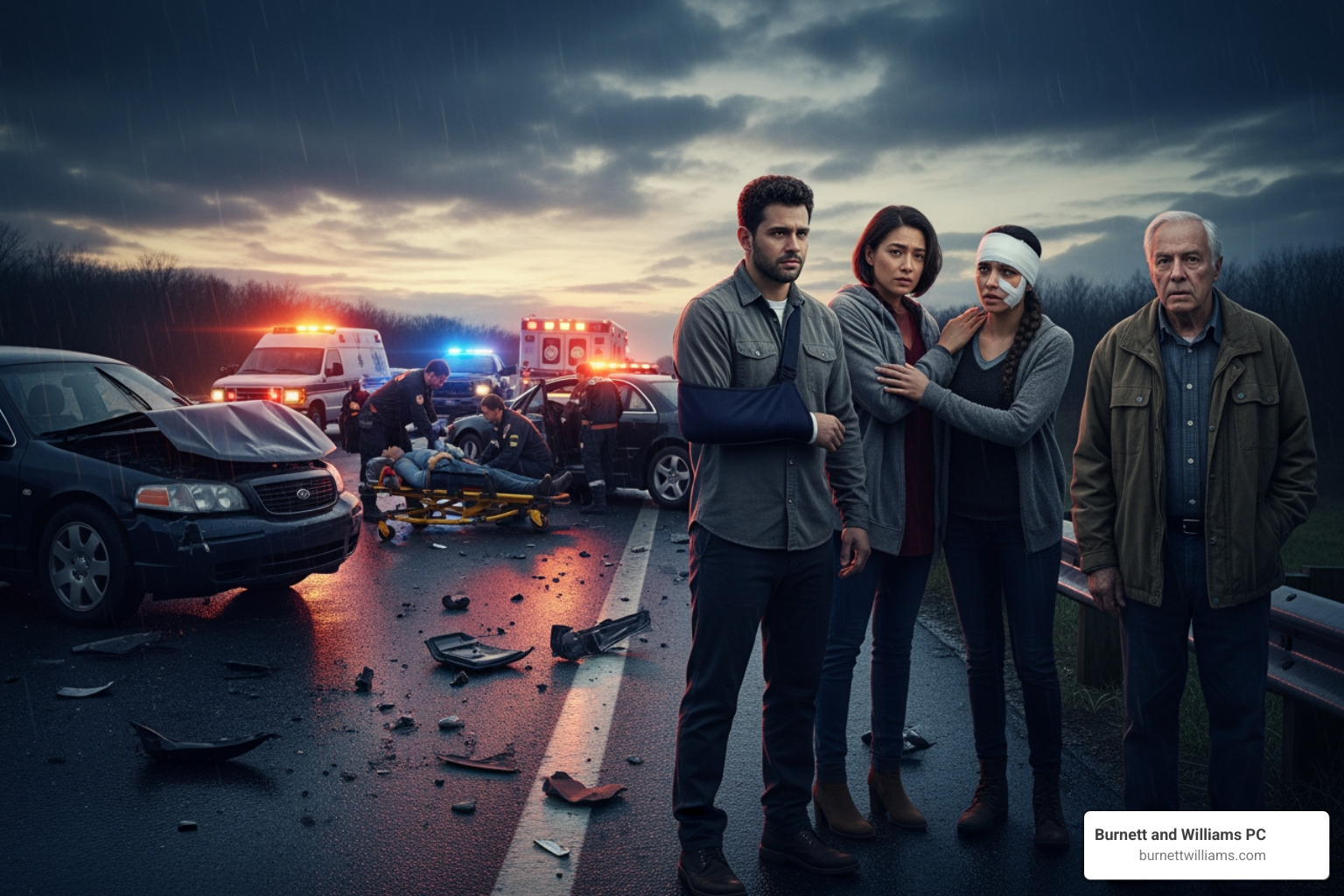 Burnett and Williams PC
burnettwilliams.com