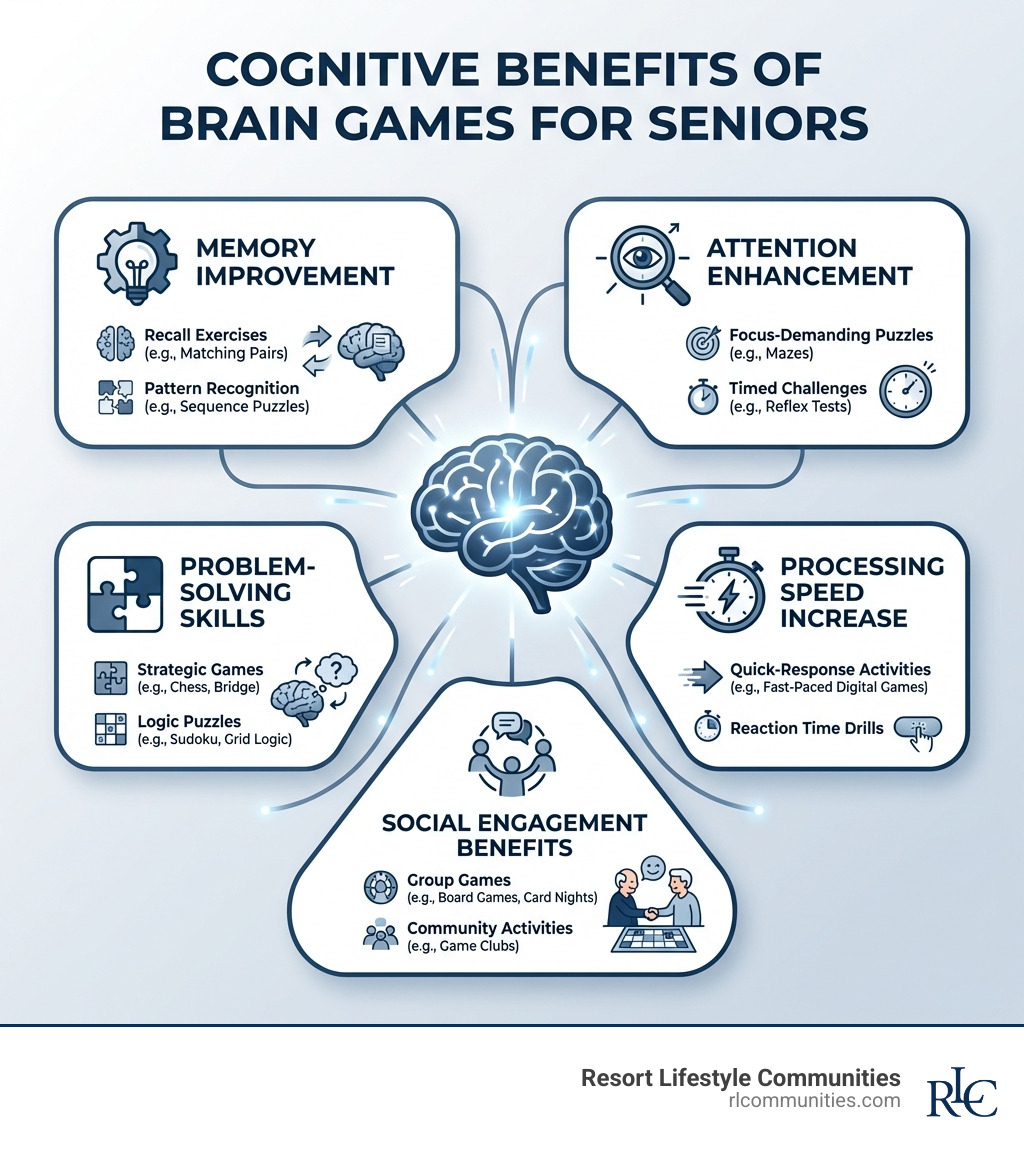 COGNITIVE BENEFITS OF BRAIN GAMES FOR SENIORS

MEMORY IMPROVEMENT

Recall Exercises
(e.g., Matching Pairs)

Pattern Recognition
(e.g., Sequence Puzzles)

ATTENTION ENHANCEMENT

Focus-Demanding Puzzles
(e.g., Mazes)

Timed Challenges
(e.g., Reflex Tests)

PROBLEM-SOLVING SKILLS

Strategic Games
(e.g., Chess, Bridge)

Logic Puzzles
(e.g., Sudoku, Grid Logic)

PROCESSING SPEED INCREASE

Quick-Response Activities
(e.g., Fast-Paced Digital Games)

Reaction Time Drills

SOCIAL ENGAGEMENT BENEFITS

Group Games
(e.g., Board Games, Card Nights)

Community Activities
(e.g., Game Clubs)

Resort Lifestyle Communities
rlcommunities.com
RLC