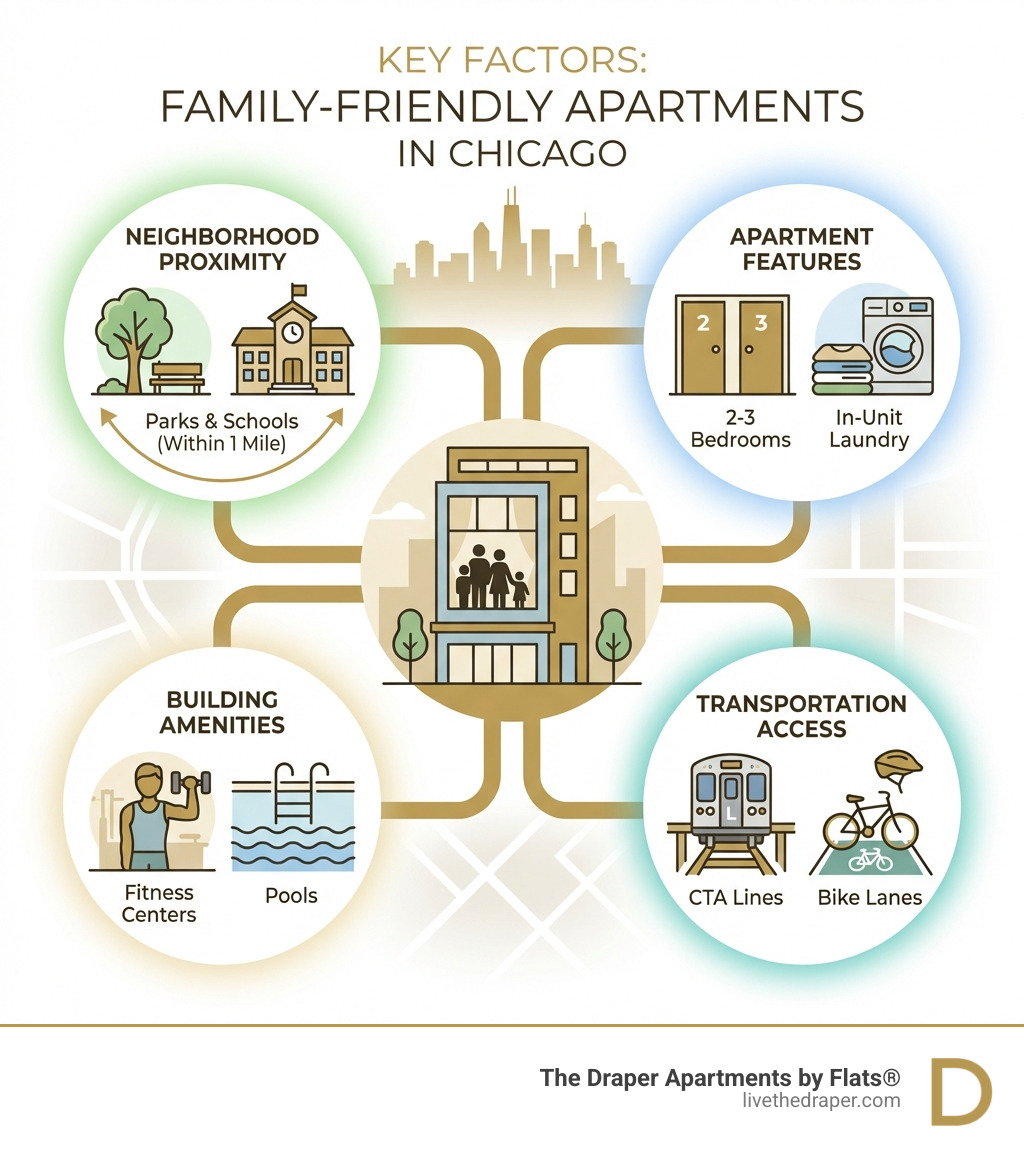 KEY FACTORS:
FAMILY-FRIENDLY APARTMENTS
IN CHICAGO

NEIGHBORHOOD PROXIMITY

Parks & Schools (Within 1 Mile)

APARTMENT FEATURES

2 3

2-3 Bedrooms

In-Unit Laundry

BUILDING AMENITIES

Fitness Centers

Pools

TRANSPORTATION ACCESS

L

CTA Lines

Bike Lanes

The Draper Apartments by Flats®
livethedraper.com

D