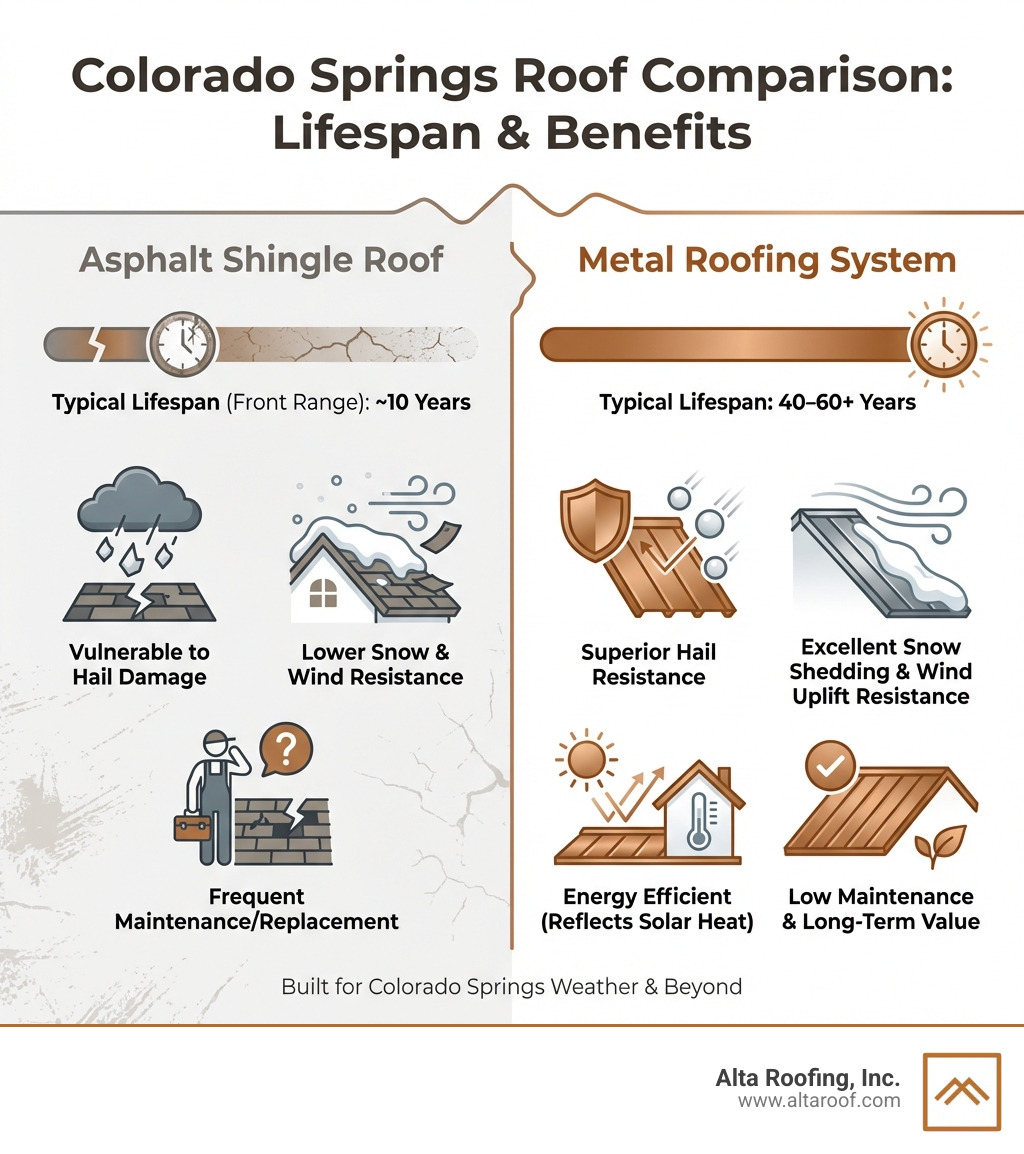 Colorado Springs Roof Comparison: Lifespan & Benefits

Asphalt Shingle Roof

Typical Lifespan (Front Range): ~10 Years

Vulnerable to Hail Damage

Lower Snow & Wind Resistance

Frequent Maintenance/Replacement

Metal Roofing System

Typical Lifespan: 40–60+ Years

Superior Hail Resistance

Excellent Snow Shedding & Wind Uplift Resistance

Energy Efficient (Reflects Solar Heat)

Low Maintenance & Long-Term Value

Built for Colorado Springs Weather & Beyond

Alta Roofing, Inc.
www.altaroof.com