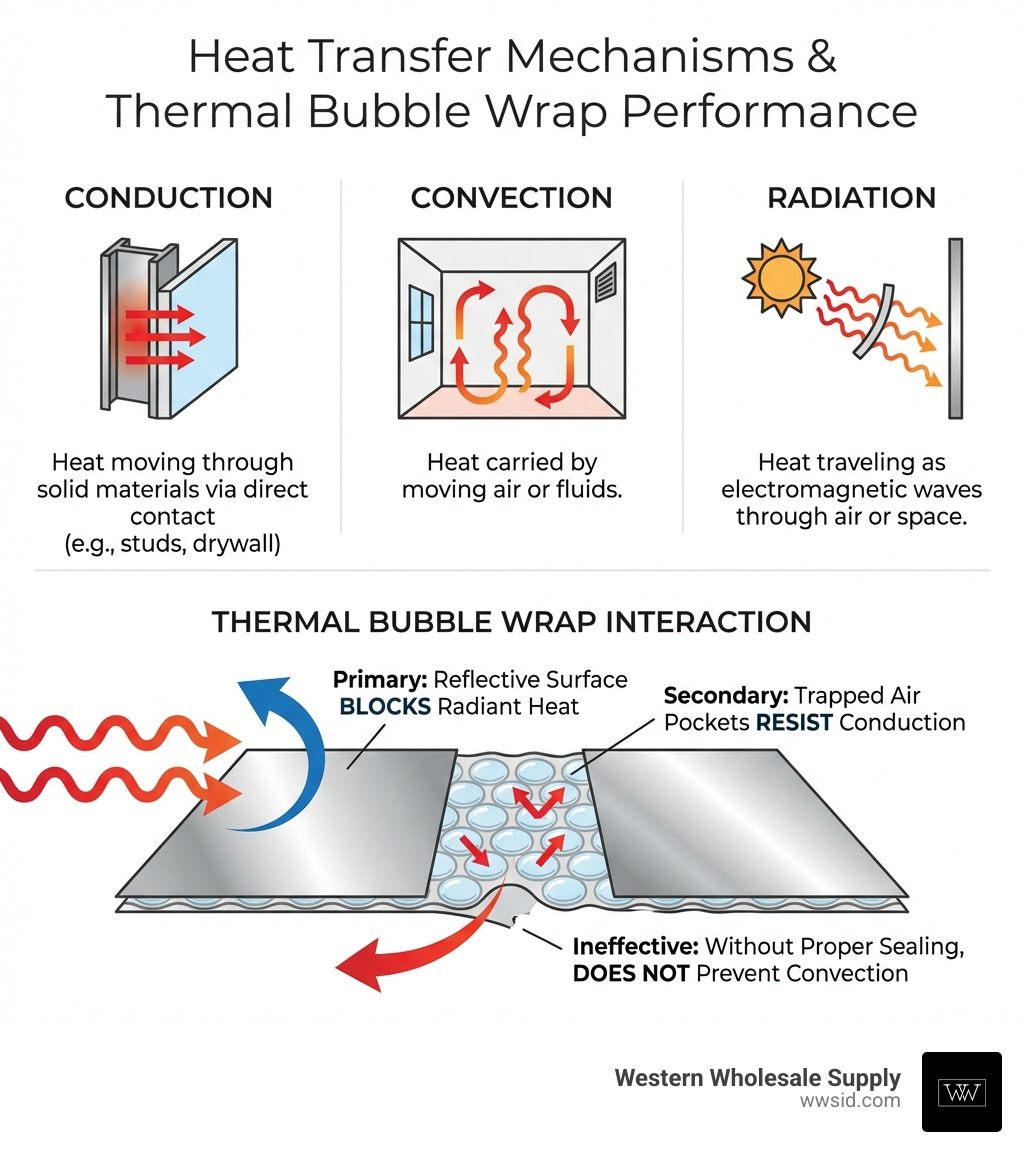 Heat Transfer Mechanisms & Thermal Bubble Wrap Performance

CONDUCTION

Heat moving through solid materials via direct contact (e.g., studs, drywall)

CONVECTION

Heat carried by moving air or fluids.

RADIATION

Heat traveling as electromagnetic waves through air or space.

THERMAL BUBBLE WRAP INTERACTION

Primary: Reflective Surface BLOCKS Radiant Heat

Secondary: Trapped Air Pockets RESIST Conduction

Ineffective: Without Proper Sealing, DOES NOT Prevent Convection

Western Wholesale Supply
wwsid.com

WW