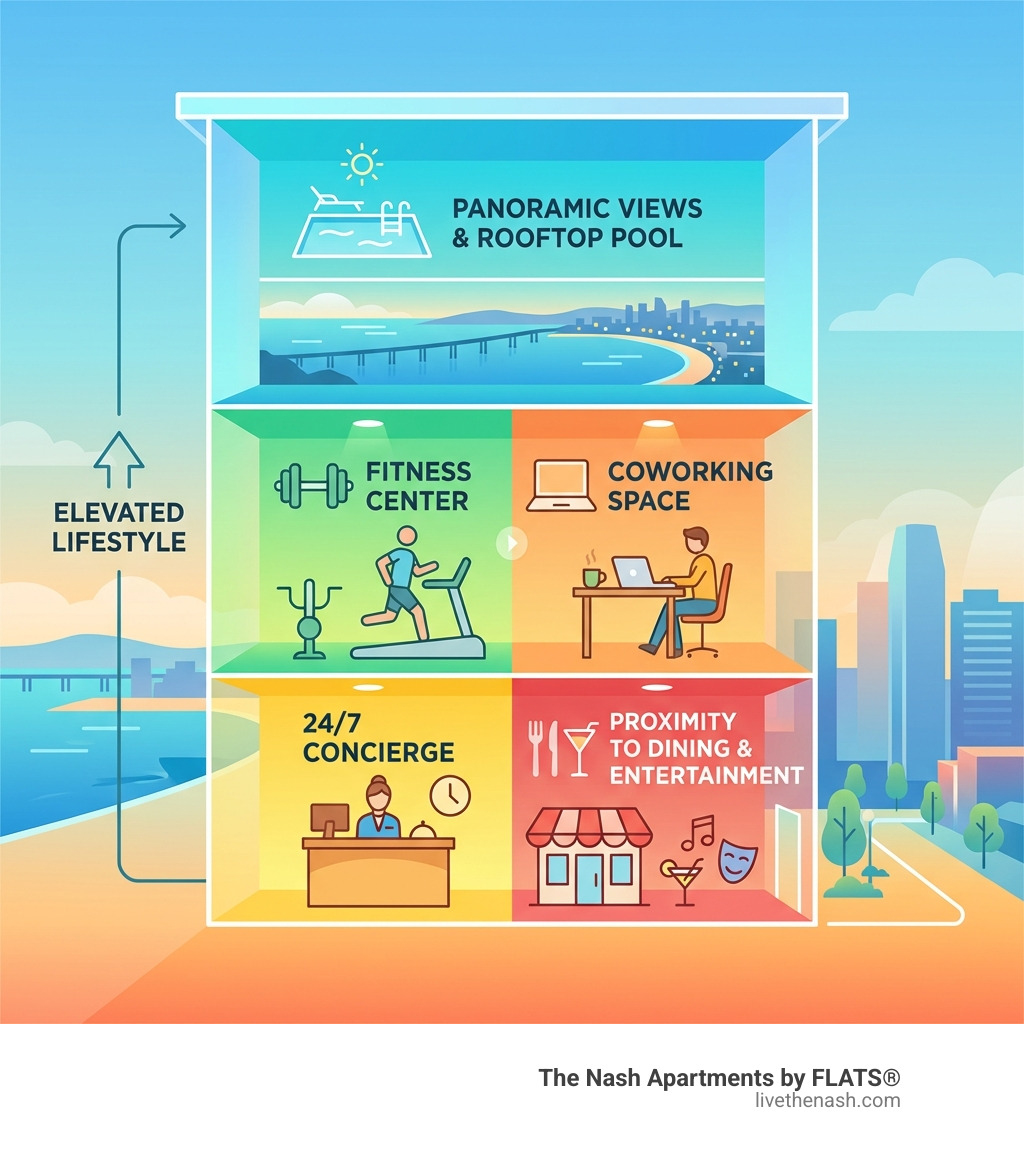 PANORAMIC VIEWS & ROOFTOP POOL

ELEVATED LIFESTYLE

FITNESS CENTER

COWORKING SPACE

24/7 CONCIERGE

PROXIMITY TO DINING & ENTERTAINMENT

The Nash Apartments by FLATS®
livethenash.com