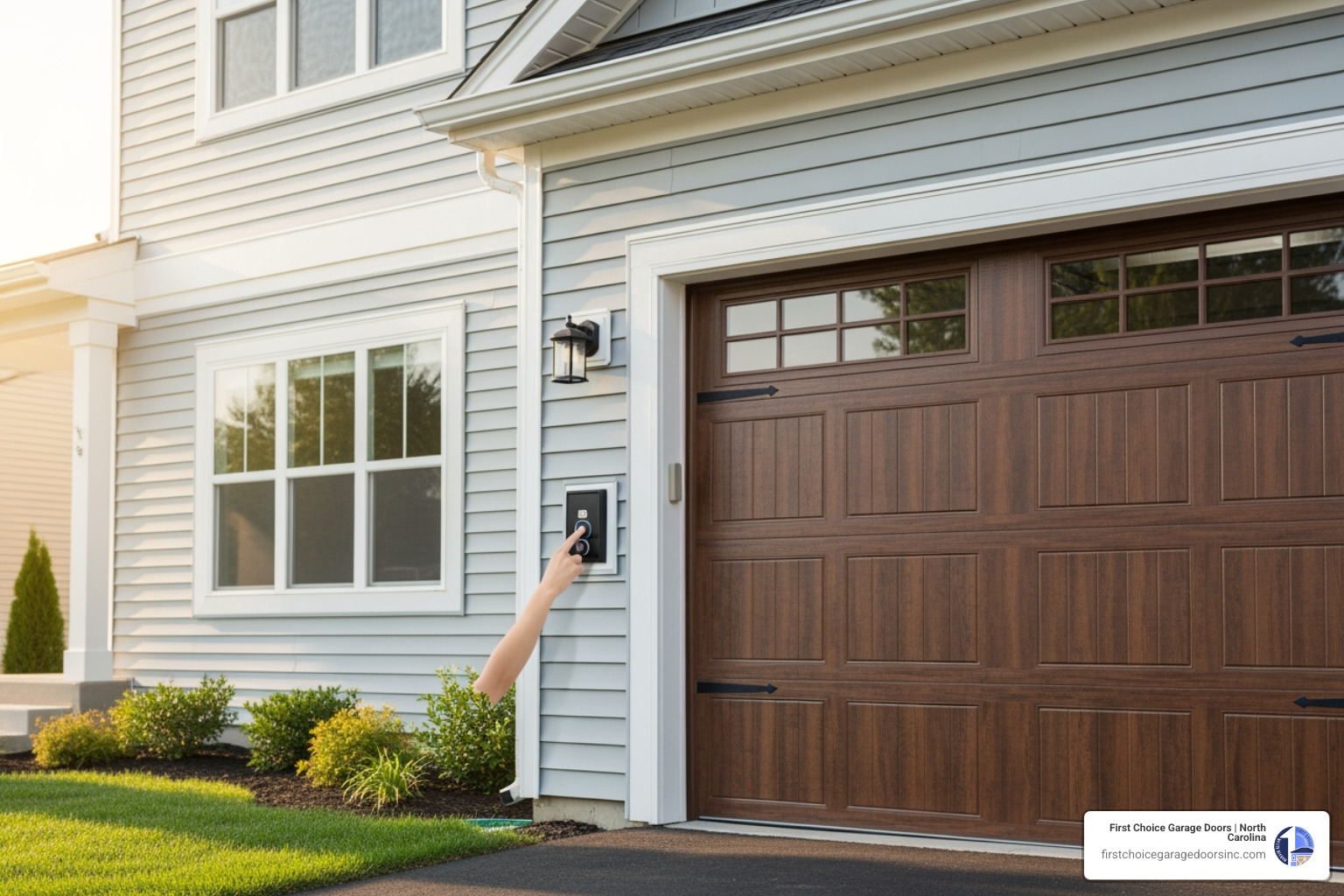 First Choice Garage Doors | North Carolina
firstchoicegaragedoorsinc.com