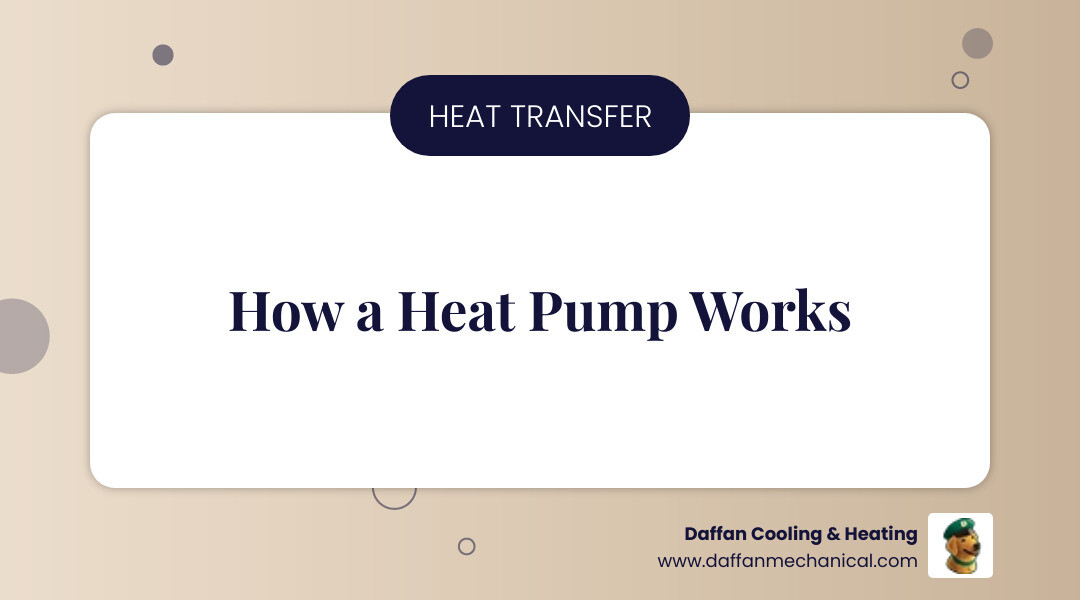 HEAT TRANSFER

How a Heat Pump Works

Daffan Cooling & Heating
www.daffanmechanical.com