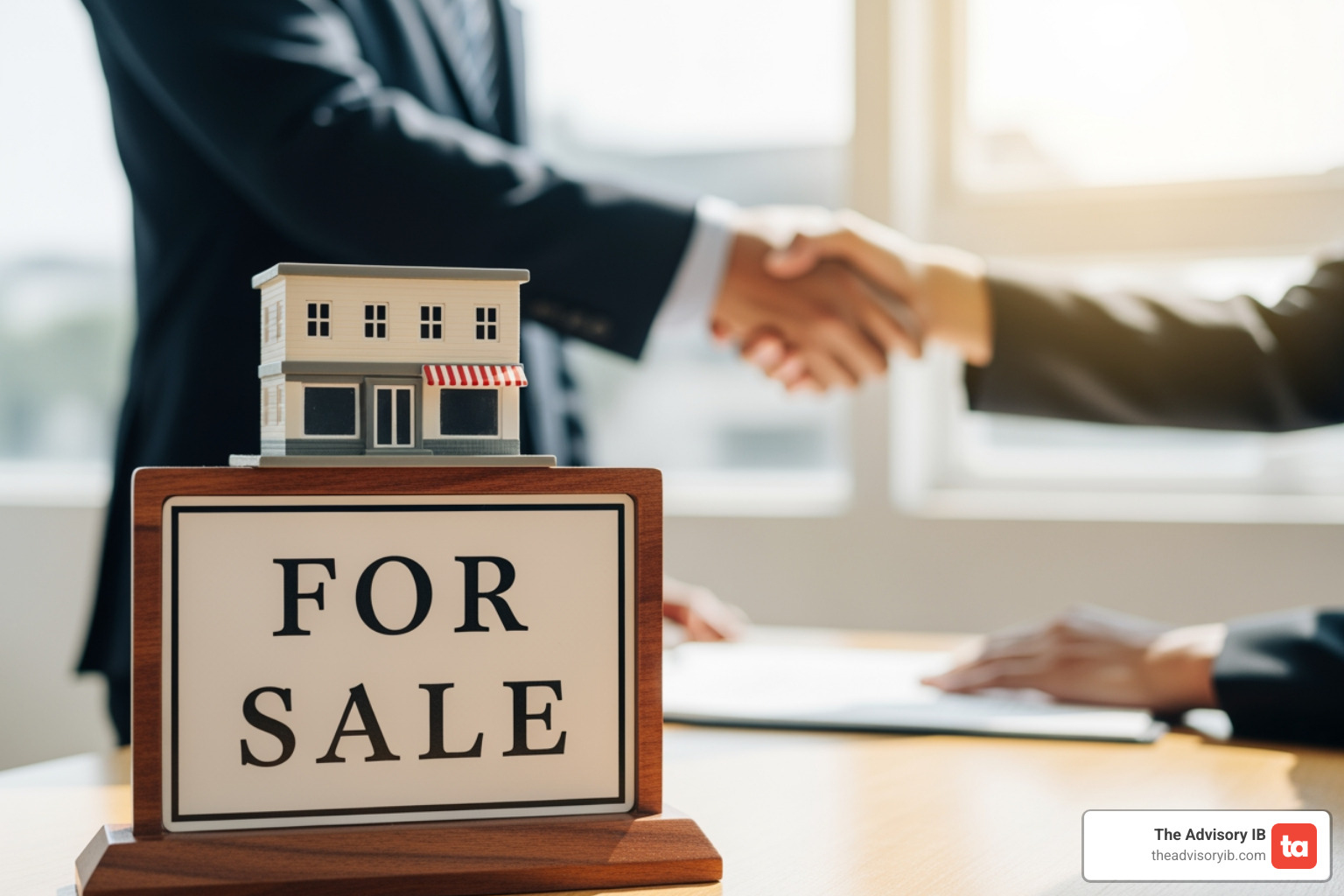 FOR SALE

The Advisory IB
theadvisoryib.com
ta