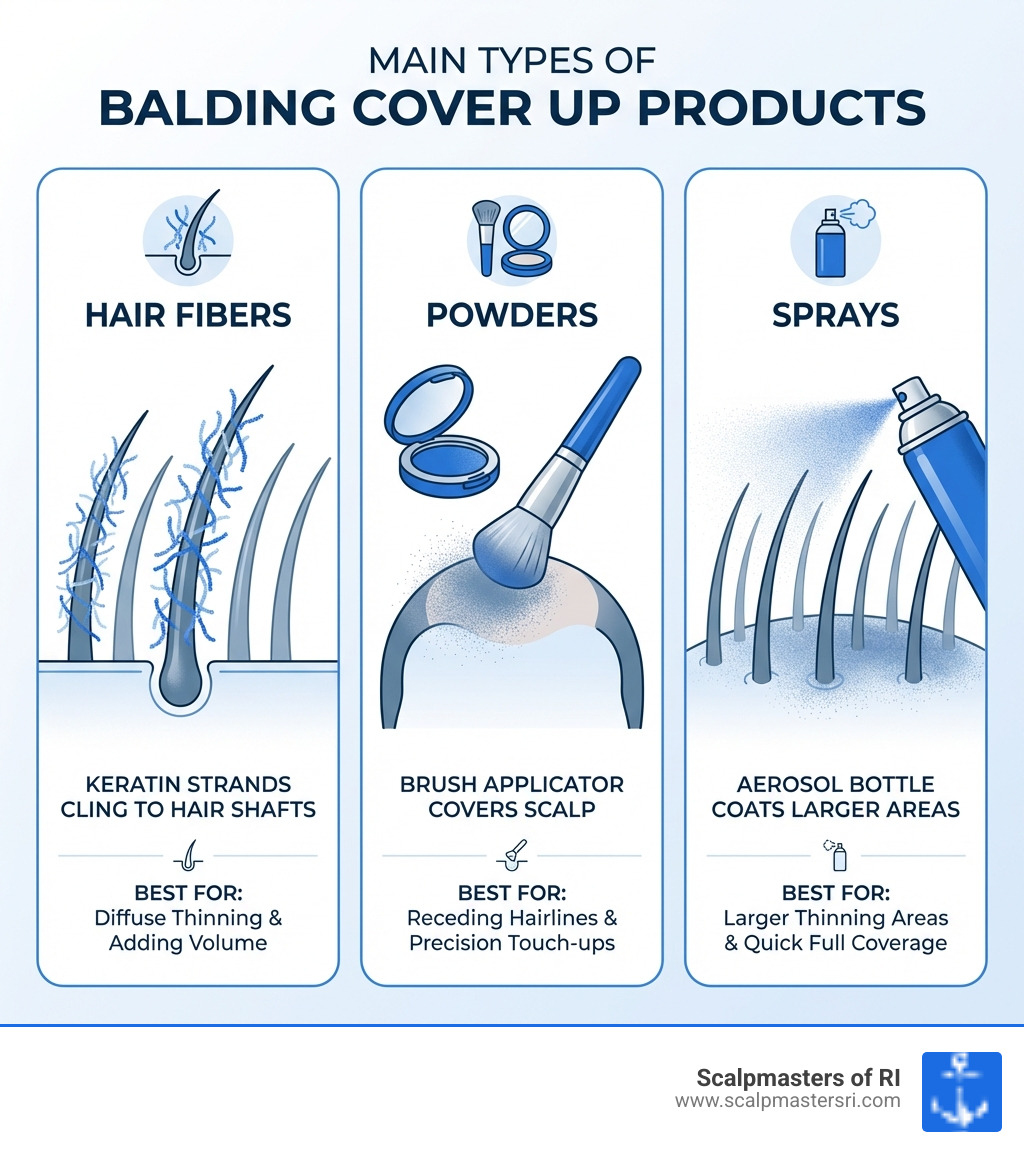 MAIN TYPES OF
BALDING COVER UP PRODUCTS

HAIR FIBERS

KERATIN STRANDS CLING TO HAIR SHAFTS

BEST FOR:
Diffuse Thinning & Adding Volume

POWDERS

BRUSH APPLICATOR COVERS SCALP

BEST FOR:
Receding Hairlines & Precision Touch-ups

SPRAYS

AEROSOL BOTTLE COATS LARGER AREAS

BEST FOR:
Larger Thinning Areas & Quick Full Coverage

Scalpmasters of RI
www.scalpmastersri.com