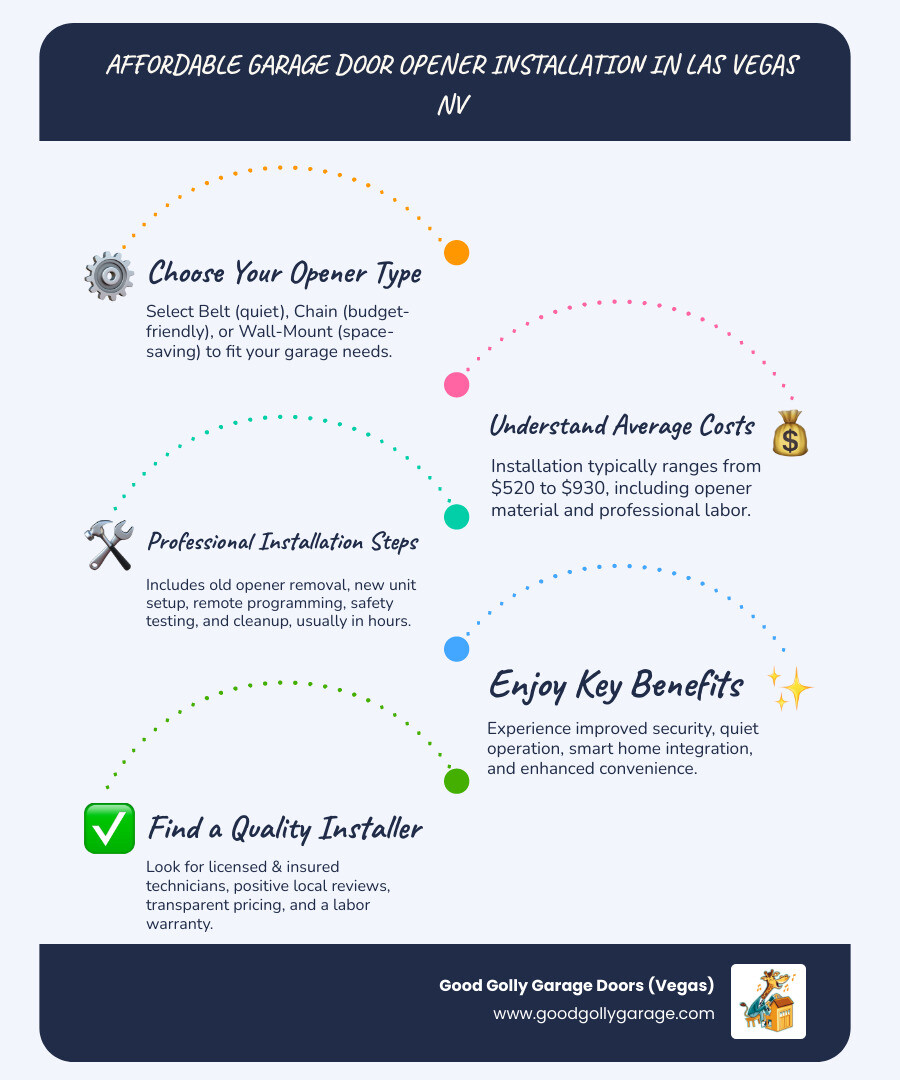 AFFORDABLE GARAGE DOOR OPENER INSTALLATION IN LAS VEGAS NV

Choose Your Opener Type

Select Belt (quiet), Chain (budget-friendly), or Wall-Mount (space-saving) to fit your garage needs.

Understand Average Costs

Installation typically ranges from \$520 to \$930, including opener material and professional labor.

Professional Installation Steps

Includes old opener removal, new unit setup, remote programming, safety testing, and cleanup, usually in hours.

Enjoy Key Benefits

Experience improved security, quiet operation, smart home integration, and enhanced convenience.

Find a Quality Installer

Look for licensed & insured technicians, positive local reviews, transparent pricing, and a labor warranty.

Good Golly Garage Doors (Vegas)
www.goodgollygarage.com