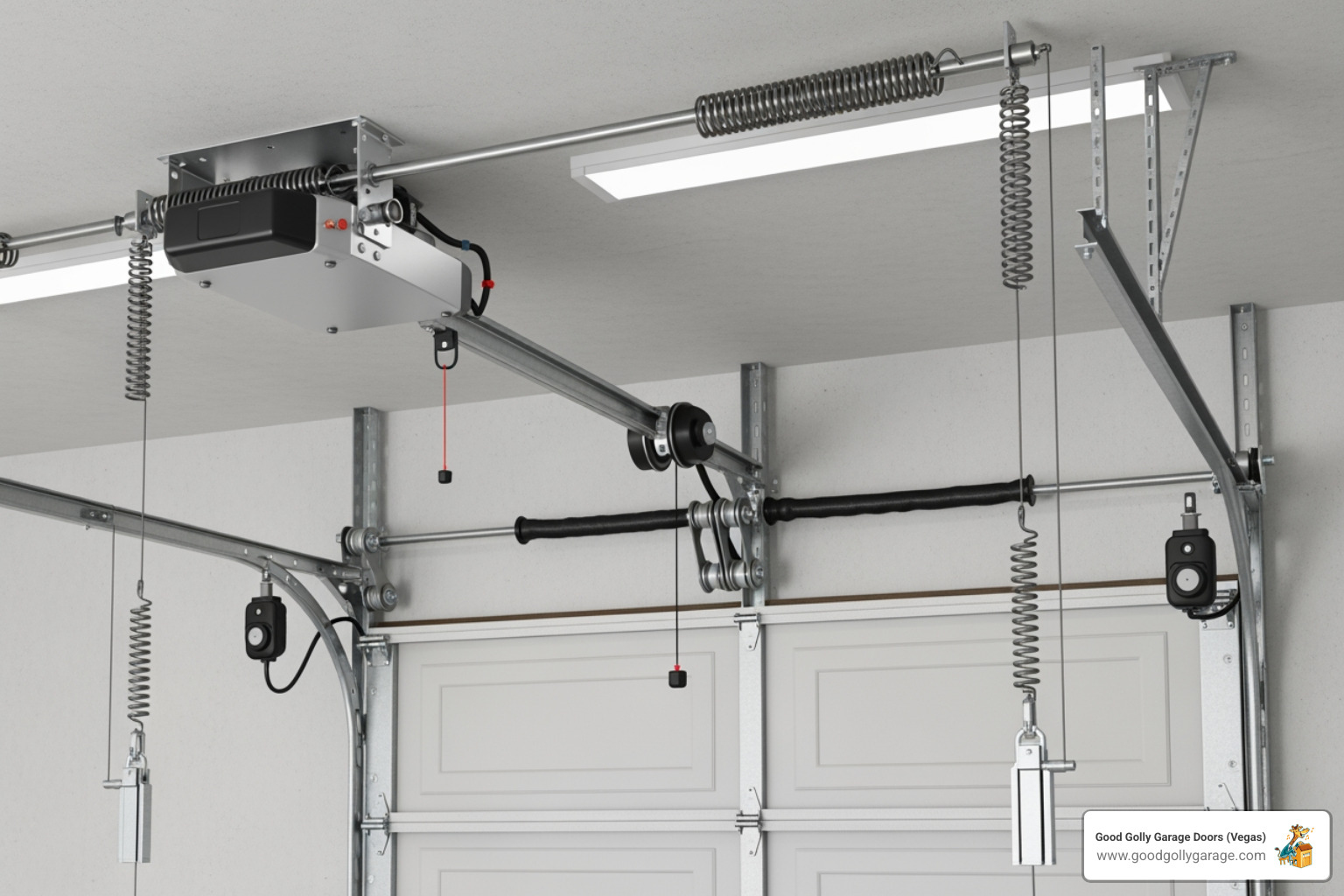 Good Golly Garage Doors (Vegas)
www.goodgollygarage.com