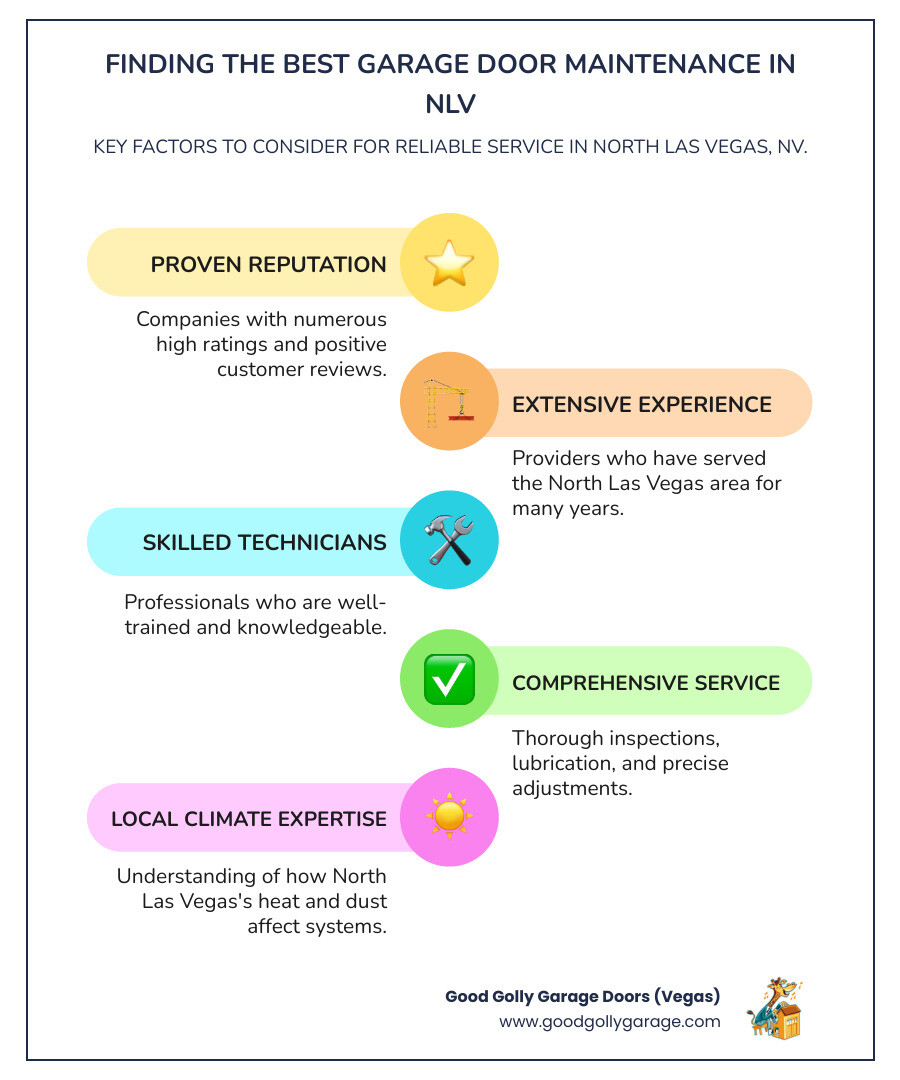 FINDING THE BEST GARAGE DOOR MAINTENANCE IN NLV

KEY FACTORS TO CONSIDER FOR RELIABLE SERVICE IN NORTH LAS VEGAS, NV.

PROVEN REPUTATION

Companies with numerous high ratings and positive customer reviews.

EXTENSIVE EXPERIENCE

Providers who have served the North Las Vegas area for many years.

SKILLED TECHNICIANS

Professionals who are well-trained and knowledgeable.

COMPREHENSIVE SERVICE

Thorough inspections, lubrication, and precise adjustments.

LOCAL CLIMATE EXPERTISE

Understanding of how North Las Vegas's heat and dust affect systems.

Good Golly Garage Doors (Vegas)
www.goodgollygarage.com