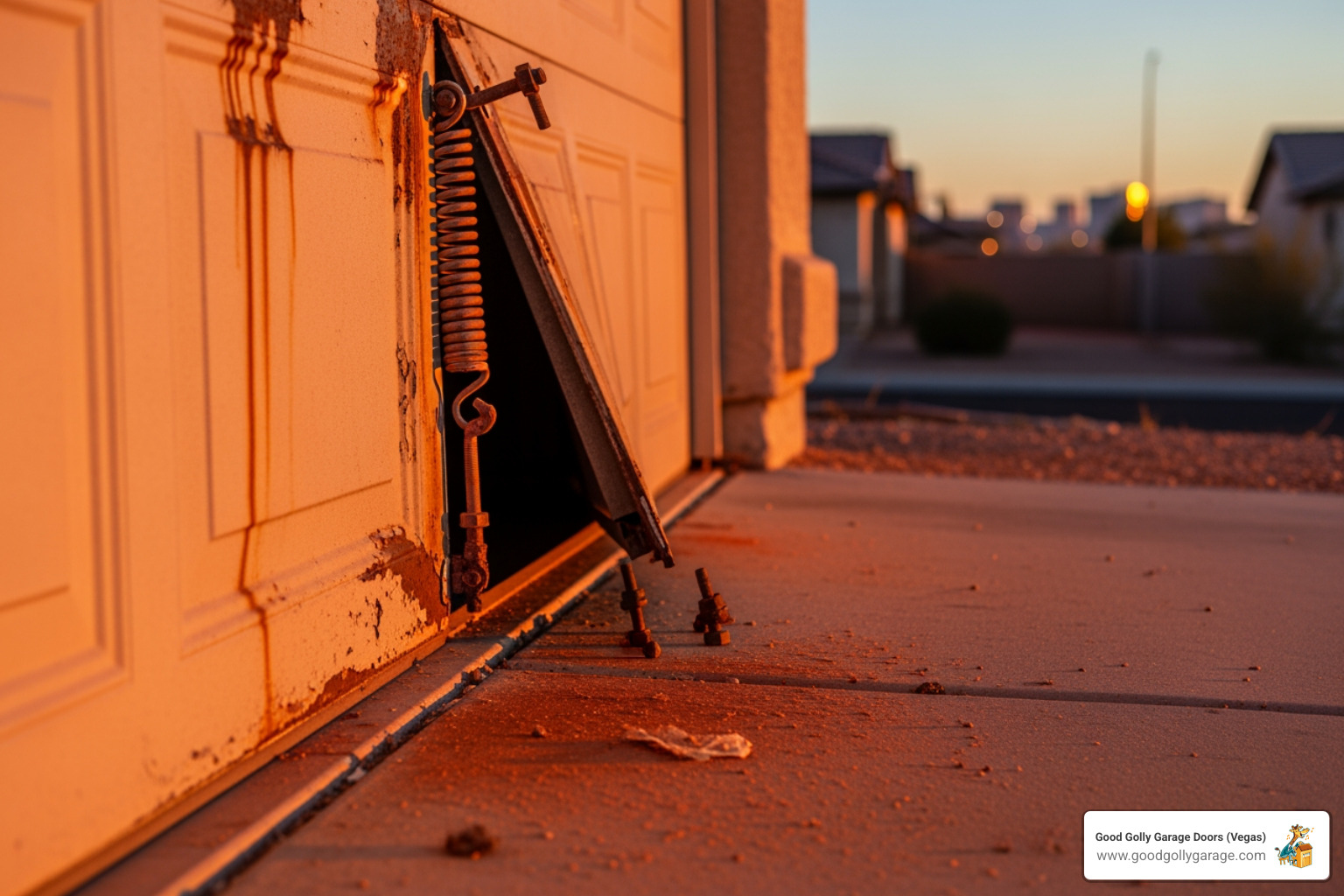 Good Golly Garage Doors (Vegas)
www.goodgollygarage.com