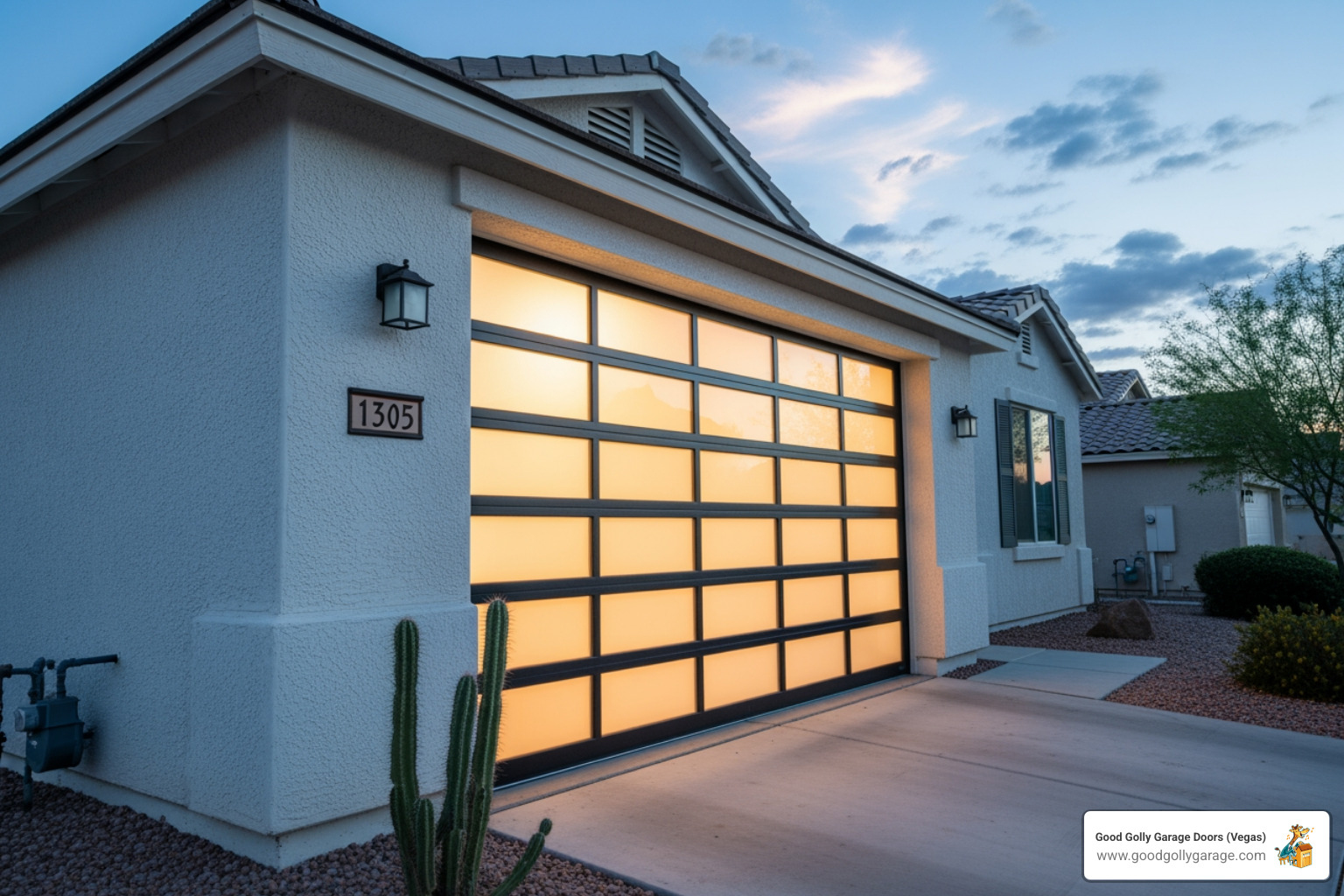 1305

Good Golly Garage Doors (Vegas)
www.goodgollygarage.com