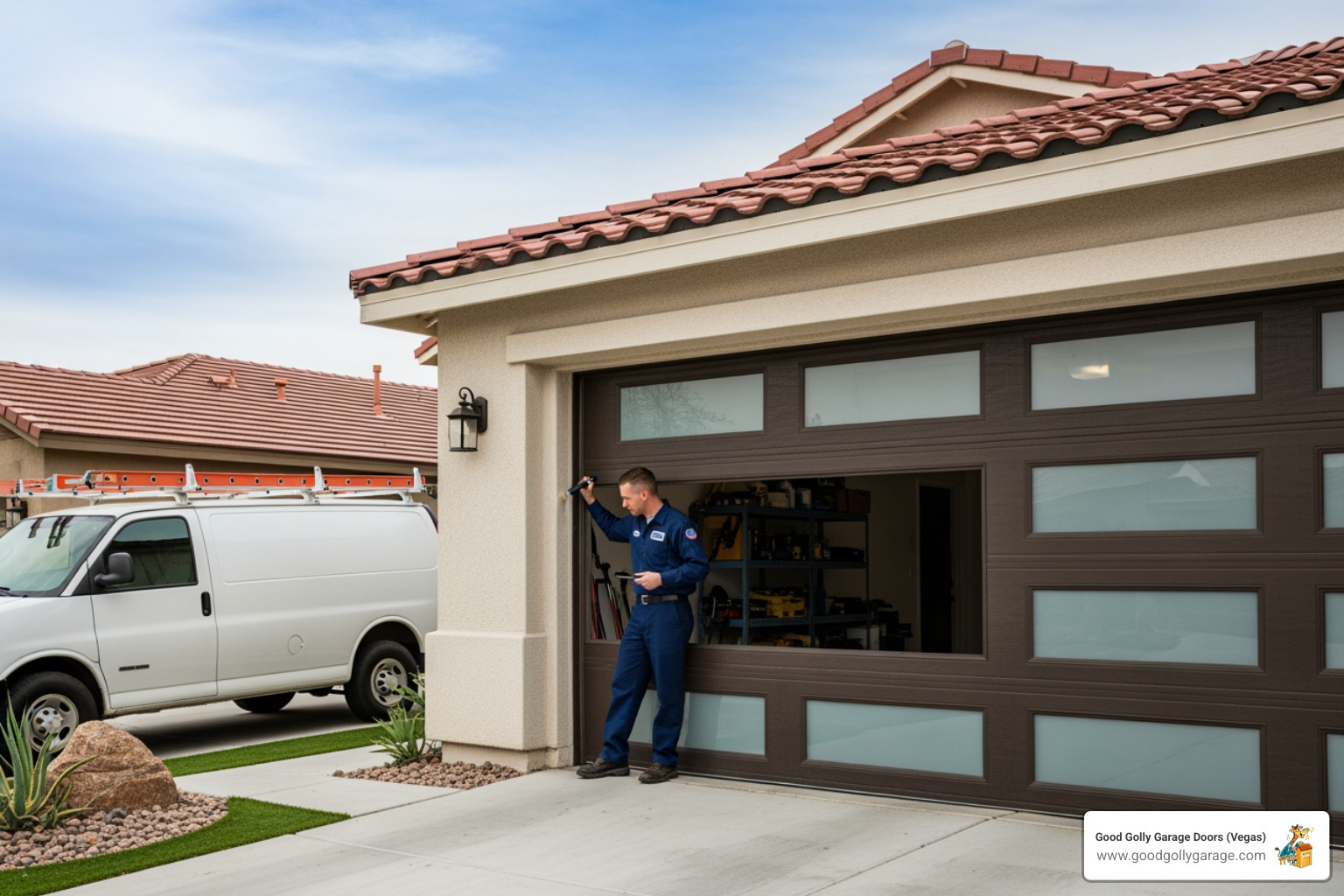 Good Golly Garage Doors (Vegas)
www.goodgollygarage.com