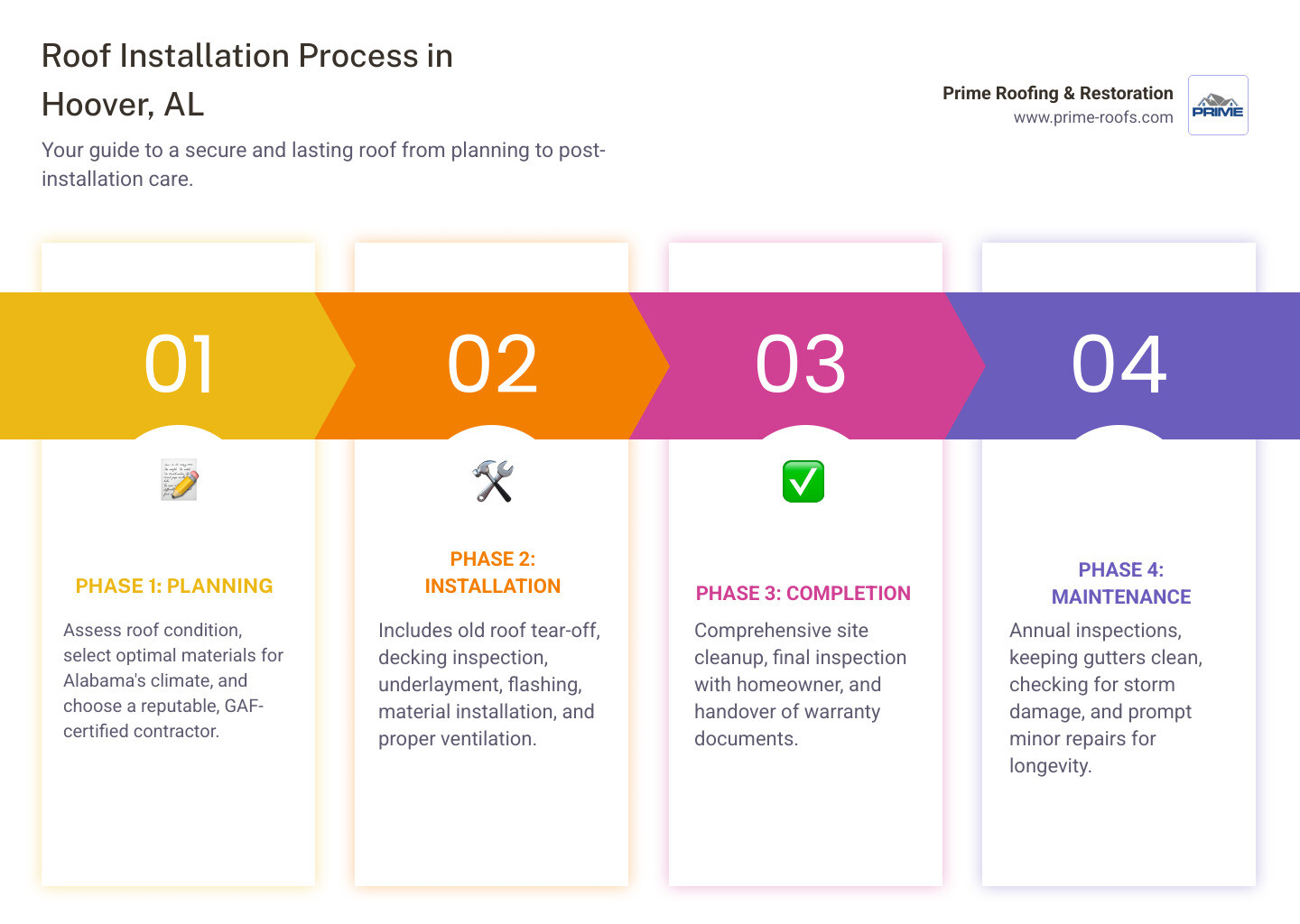 Roof Installation Process in Hoover, AL

Your guide to a secure and lasting roof from planning to post-installation care.

Prime Roofing & Restoration
www.prime-roofs.com

PRIME

01

PHASE 1: PLANNING

Assess roof condition, select optimal materials for Alabama's climate, and choose a reputable, GAF-certified contractor.

02

PHASE 2: INSTALLATION

Includes old roof tear-off, decking inspection, underlayment, flashing, material installation, and proper ventilation.

03

PHASE 3: COMPLETION

Comprehensive site cleanup, final inspection with homeowner, and handover of warranty documents.

04

PHASE 4: MAINTENANCE

Annual inspections, keeping gutters clean, checking for storm damage, and prompt minor repairs for longevity.