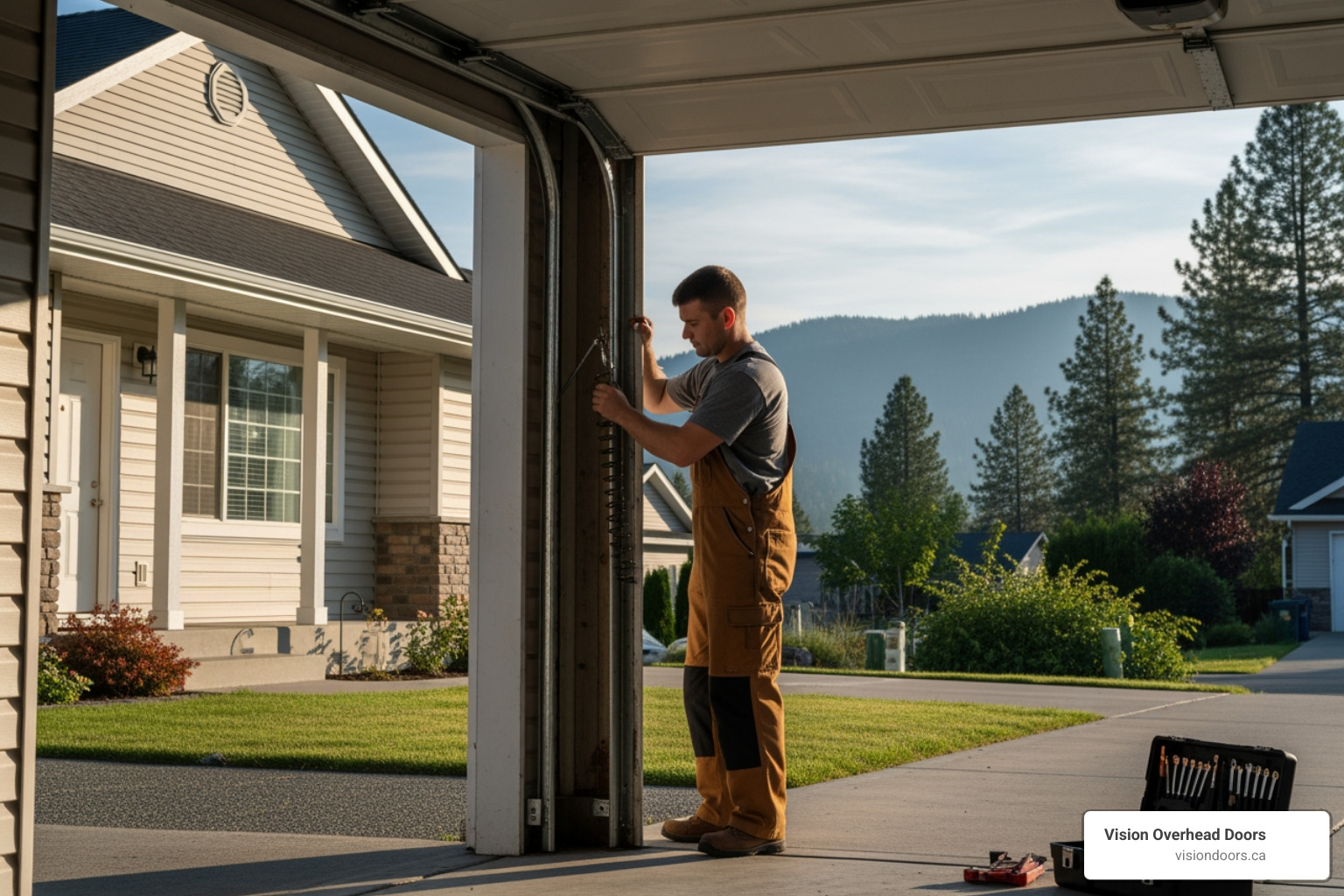 Vision Overhead Doors
visiondoors.ca