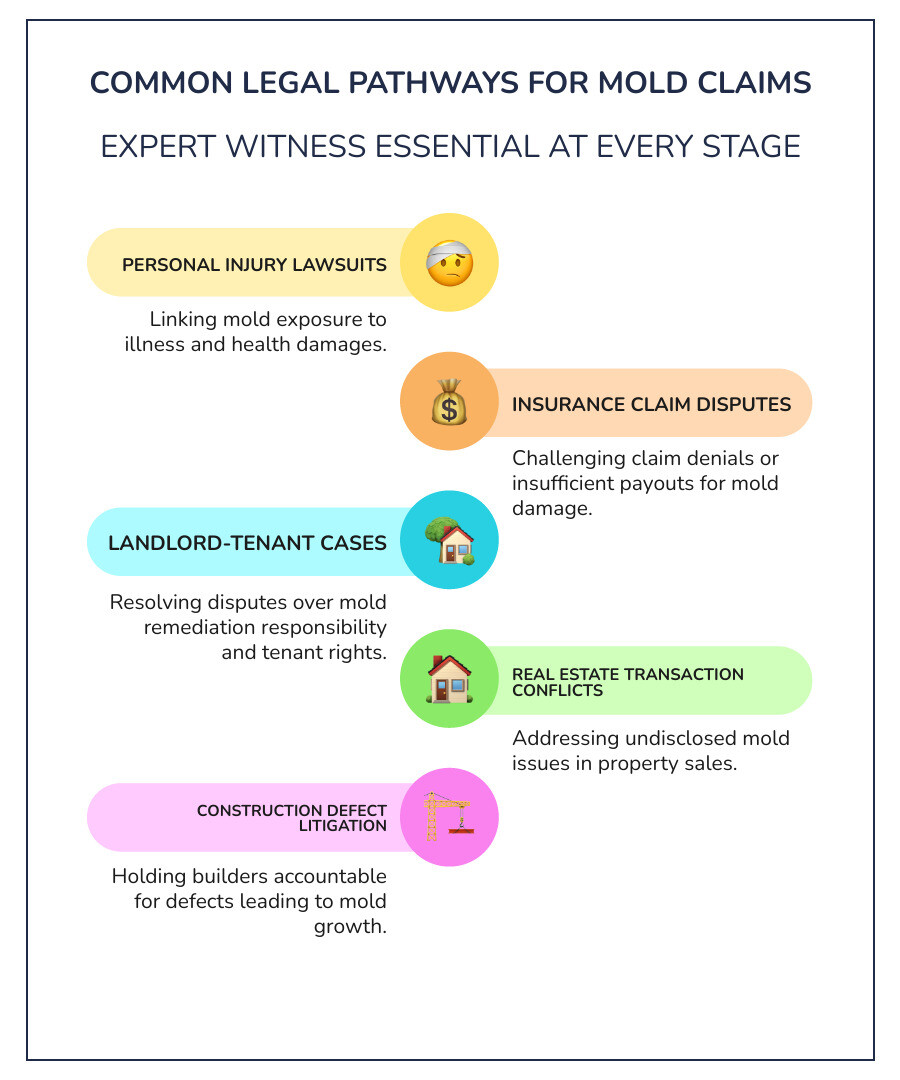 COMMON LEGAL PATHWAYS FOR MOLD CLAIMS

EXPERT WITNESS ESSENTIAL AT EVERY STAGE

PERSONAL INJURY LAWSUITS

Linking mold exposure to illness and health damages.

INSURANCE CLAIM DISPUTES

Challenging claim denials or insufficient payouts for mold damage.

LANDLORD-TENANT CASES

Resolving disputes over mold remediation responsibility and tenant rights.

REAL ESTATE TRANSACTION CONFLICTS

Addressing undisclosed mold issues in property sales.

CONSTRUCTION DEFECT LITIGATION

Holding builders accountable for defects leading to mold growth.