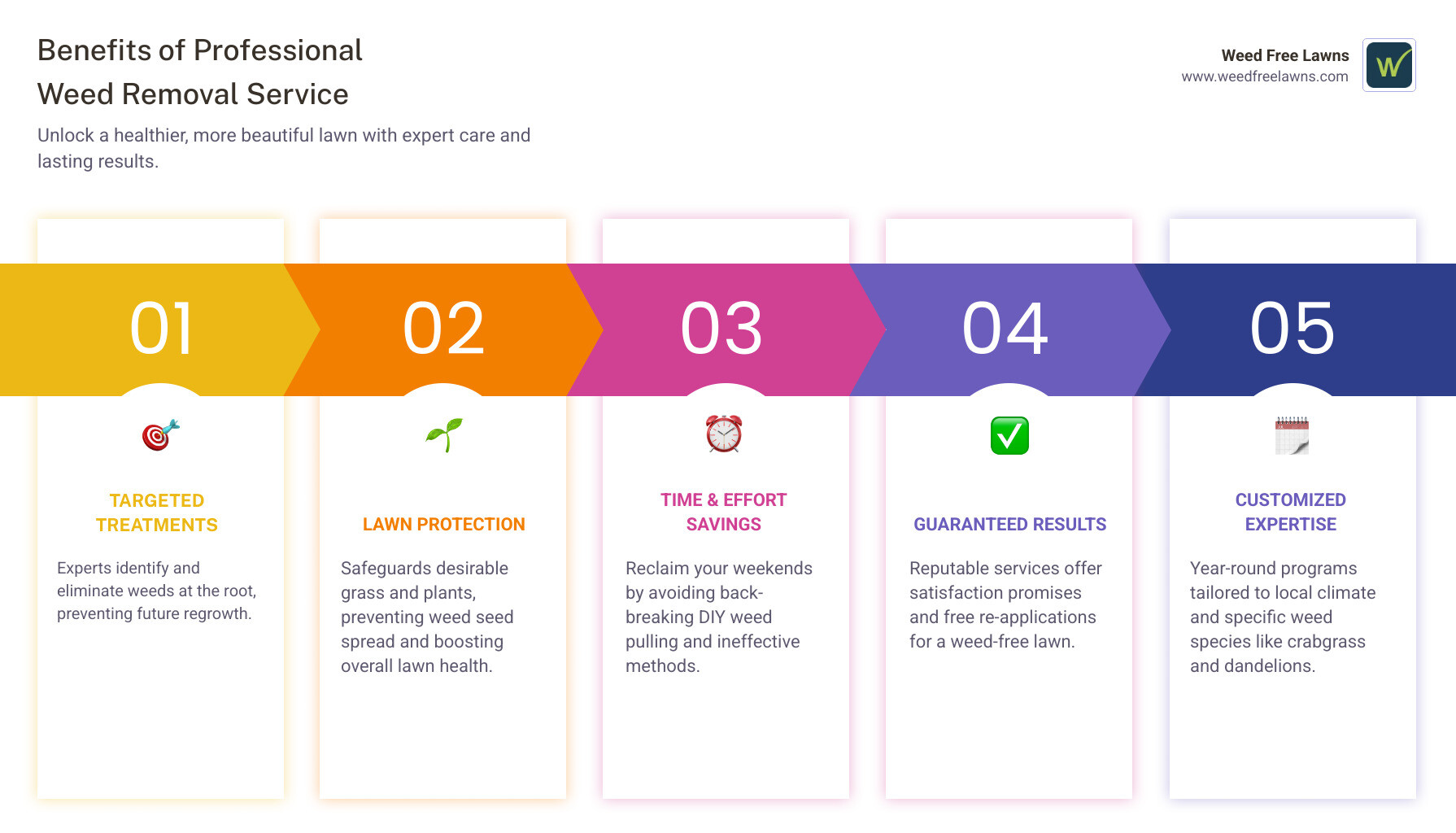 Benefits of Professional Weed Removal Service

Unlock a healthier, more beautiful lawn with expert care and lasting results.

Weed Free Lawns
www.weedfreelawns.com

W

01

TARGETED TREATMENTS

Experts identify and eliminate weeds at the root, preventing future regrowth.

02

LAWN PROTECTION

Safeguards desirable grass and plants, preventing weed seed spread and boosting overall lawn health.

03

TIME & EFFORT SAVINGS

Reclaim your weekends by avoiding back-breaking DIY weed pulling and ineffective methods.

04

GUARANTEED RESULTS

Reputable services offer satisfaction promises and free re-applications for a weed-free lawn.

05

CUSTOMIZED EXPERTISE

Year-round programs tailored to local climate and specific weed species like crabgrass and dandelions.