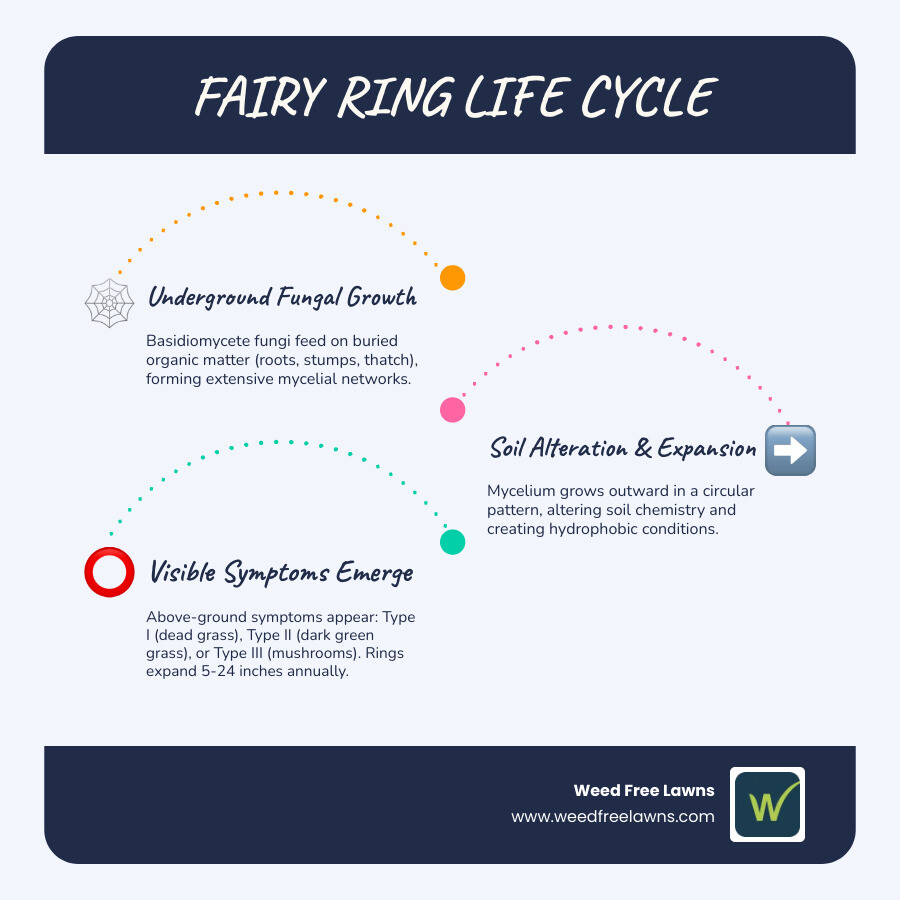 FAIRY RING LIFE CYCLE

Underground Fungal Growth

Basidiomycete fungi feed on buried organic matter (roots, stumps, thatch), forming extensive mycelial networks.

Soil Alteration & Expansion

Mycelium grows outward in a circular pattern, altering soil chemistry and creating hydrophobic conditions.

Visible Symptoms Emerge

Above-ground symptoms appear: Type I (dead grass), Type II (dark green grass), or Type III (mushrooms). Rings expand 5-24 inches annually.

Weed Free Lawns
www.weedfreelawns.com

W