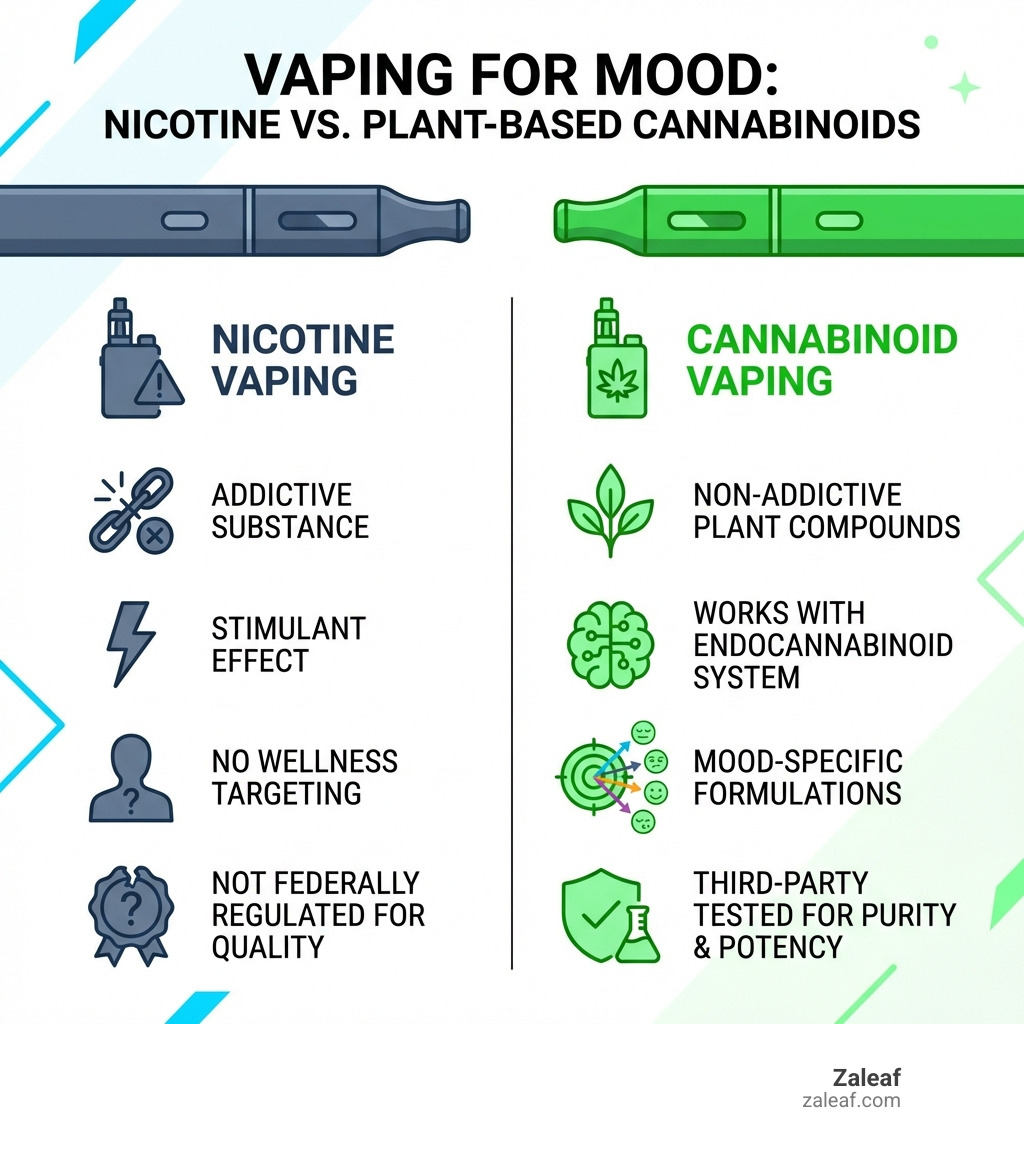 VAPING FOR MOOD:
NICOTINE VS. PLANT-BASED CANNABINOIDS

NICOTINE VAPING

ADDICTIVE SUBSTANCE

STIMULANT EFFECT

NO WELLNESS TARGETING

NOT FEDERALLY REGULATED FOR QUALITY

CANNABINOID VAPING

NON-ADDICTIVE PLANT COMPOUNDS

WORKS WITH ENDOCANNABINOID SYSTEM

MOOD-SPECIFIC FORMULATIONS

THIRD-PARTY TESTED FOR PURITY & POTENCY

Zaleaf
zaleaf.com