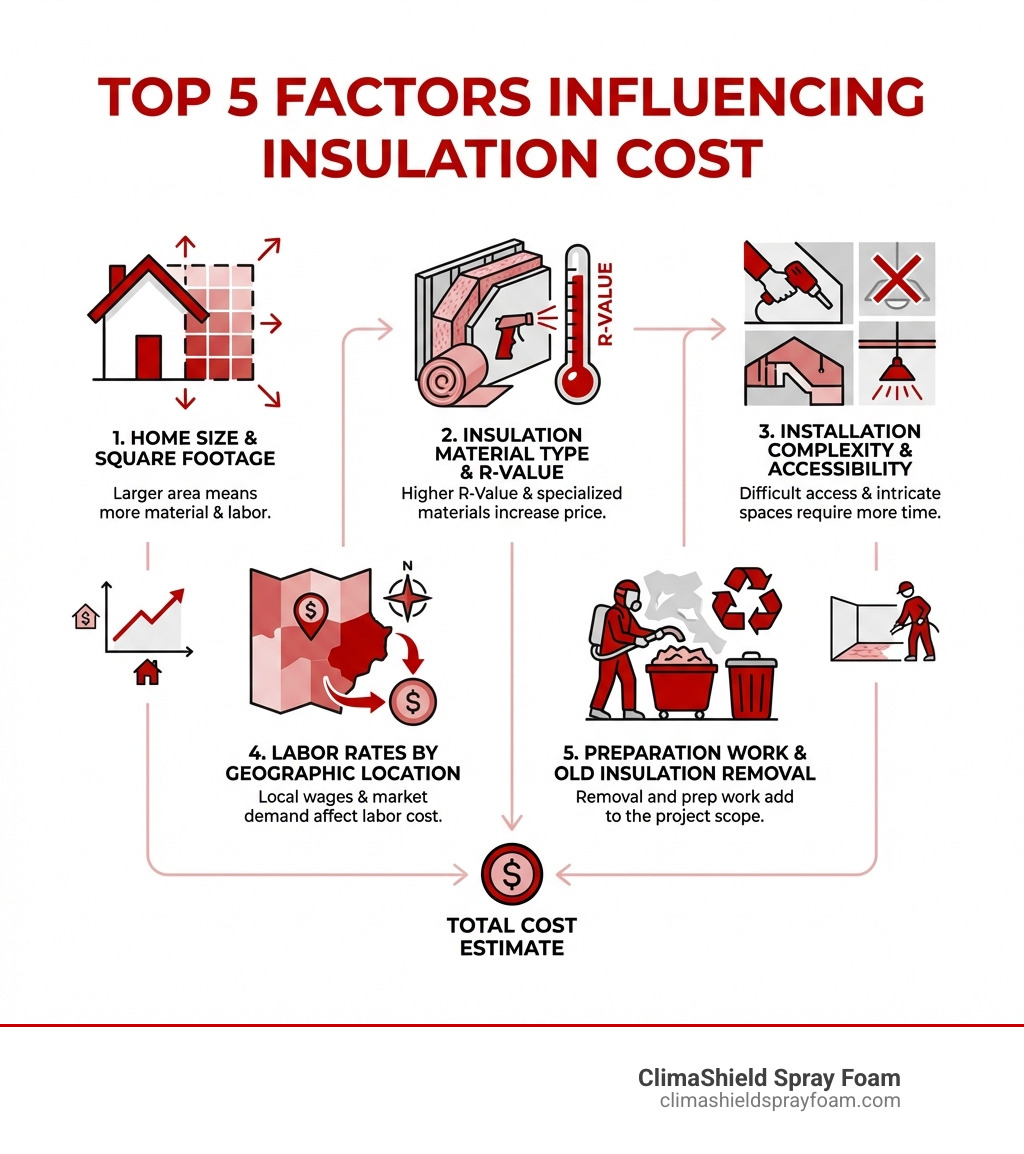 TOP 5 FACTORS INFLUENCING INSULATION COST

R-VALUE

1. HOME SIZE & SQUARE FOOTAGE
Larger area means more material & labor.

2. INSULATION MATERIAL TYPE & R-VALUE
Higher R-Value & specialized materials increase price.

3. INSTALLATION COMPLEXITY & ACCESSIBILITY
Difficult access & intricate spaces require more time.

$

N

$

$

4. LABOR RATES BY GEOGRAPHIC LOCATION
Local wages & market demand affect labor cost.

5. PREPARATION WORK & OLD INSULATION REMOVAL
Removal and prep work add to the project scope.

$

TOTAL COST ESTIMATE

ClimaShield Spray Foam
climashieldsprayfoam.com