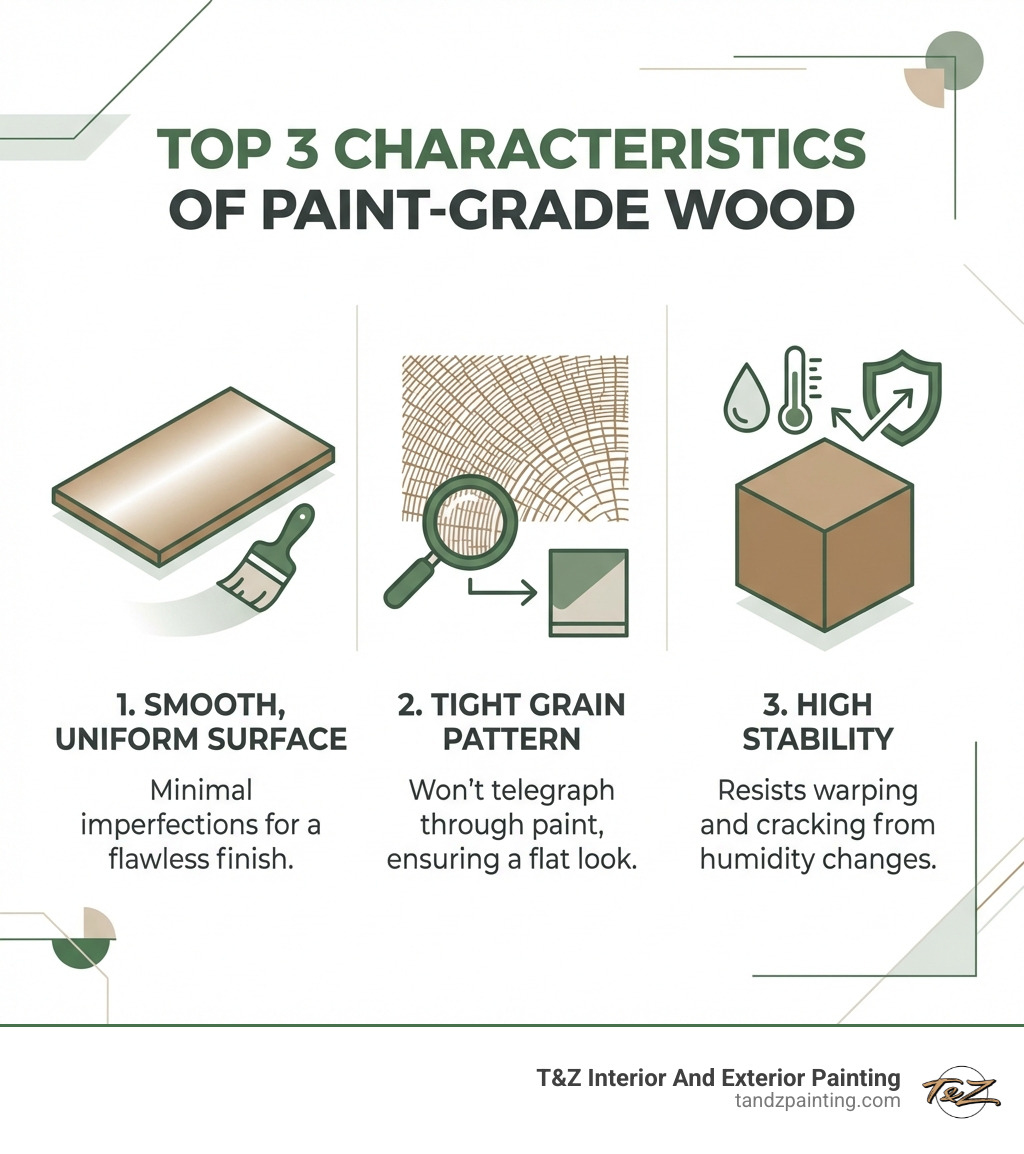 TOP 3 CHARACTERISTICS OF PAINT-GRADE WOOD

1. SMOOTH, UNIFORM SURFACE

Minimal imperfections for a flawless finish.

2. TIGHT GRAIN PATTERN

Won't telegraph through paint, ensuring a flat look.

3. HIGH STABILITY

Resists warping and cracking from humidity changes.

T&Z Interior And Exterior Painting
tandzpainting.com

T&Z